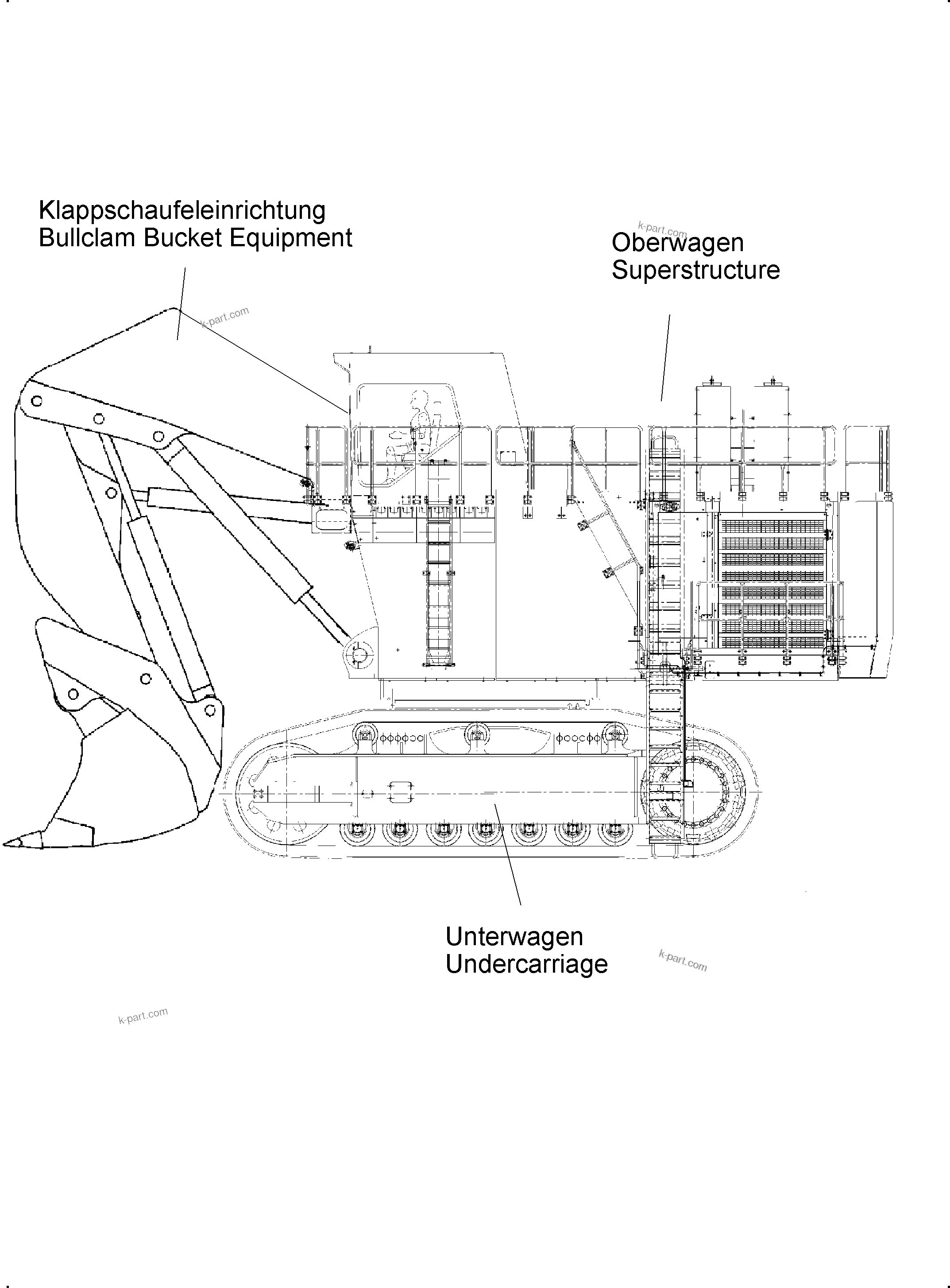 Klappschaufeleinrichtung
Bullclam Bucket Equipment

k-part.com

Oberwagen
Superstructure

k-part.com

Unterwagen
Undercarriage

k-part.com

k-part.com