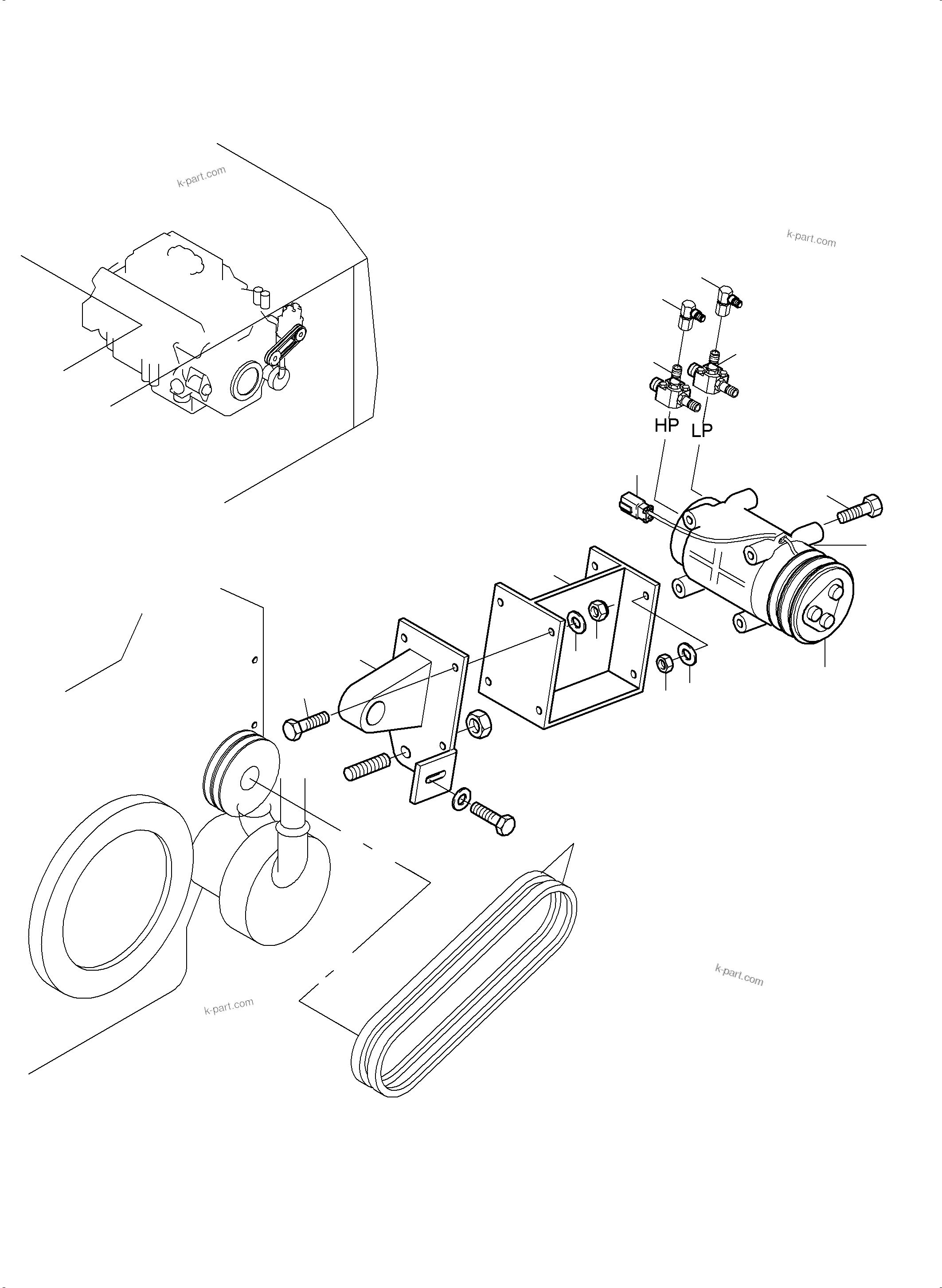 k-part.com

k-part.com

HP LP

k-part.com

k-part.com