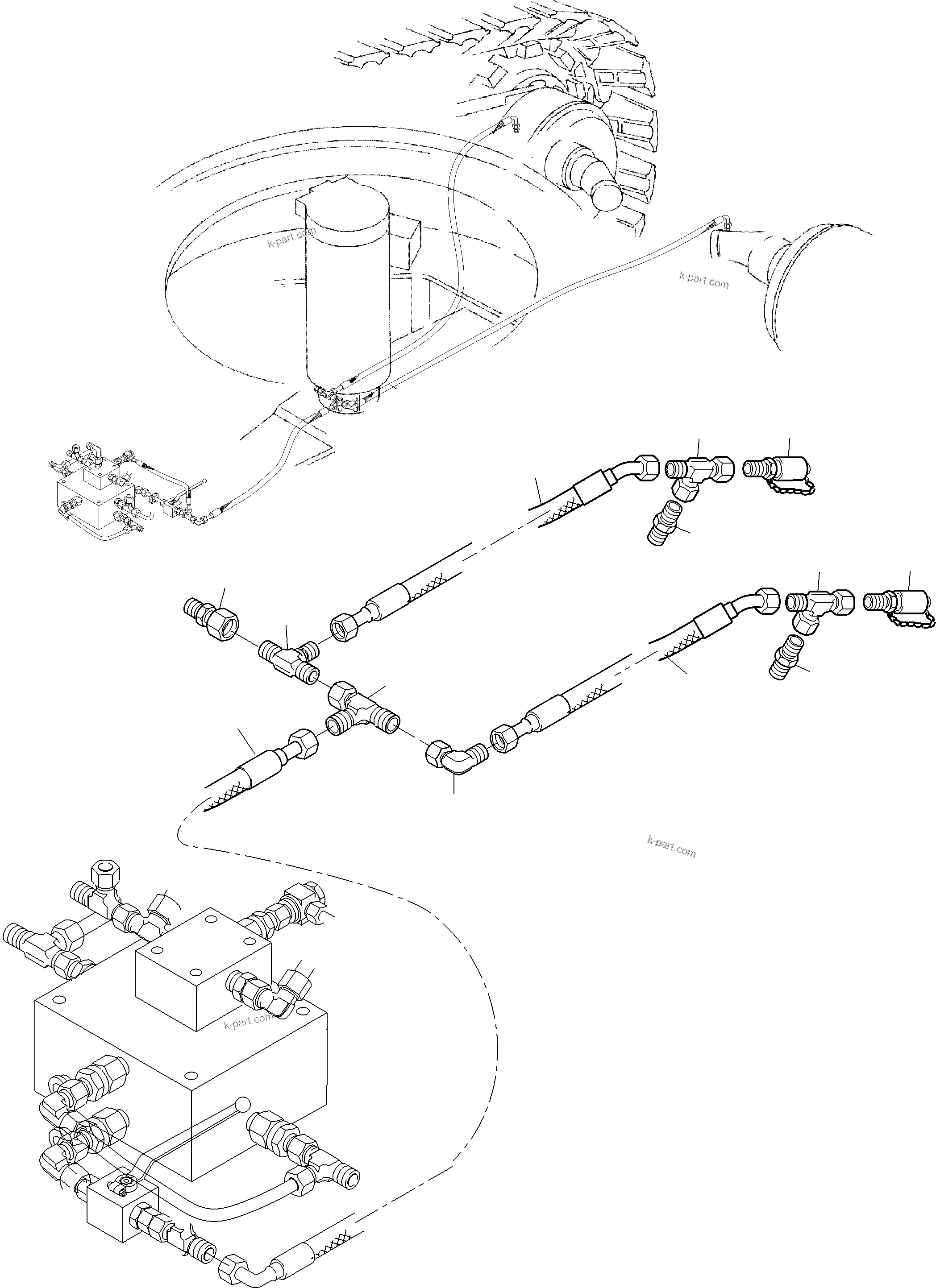 k-part.com

k-part.com

k-part.com

k-part.com