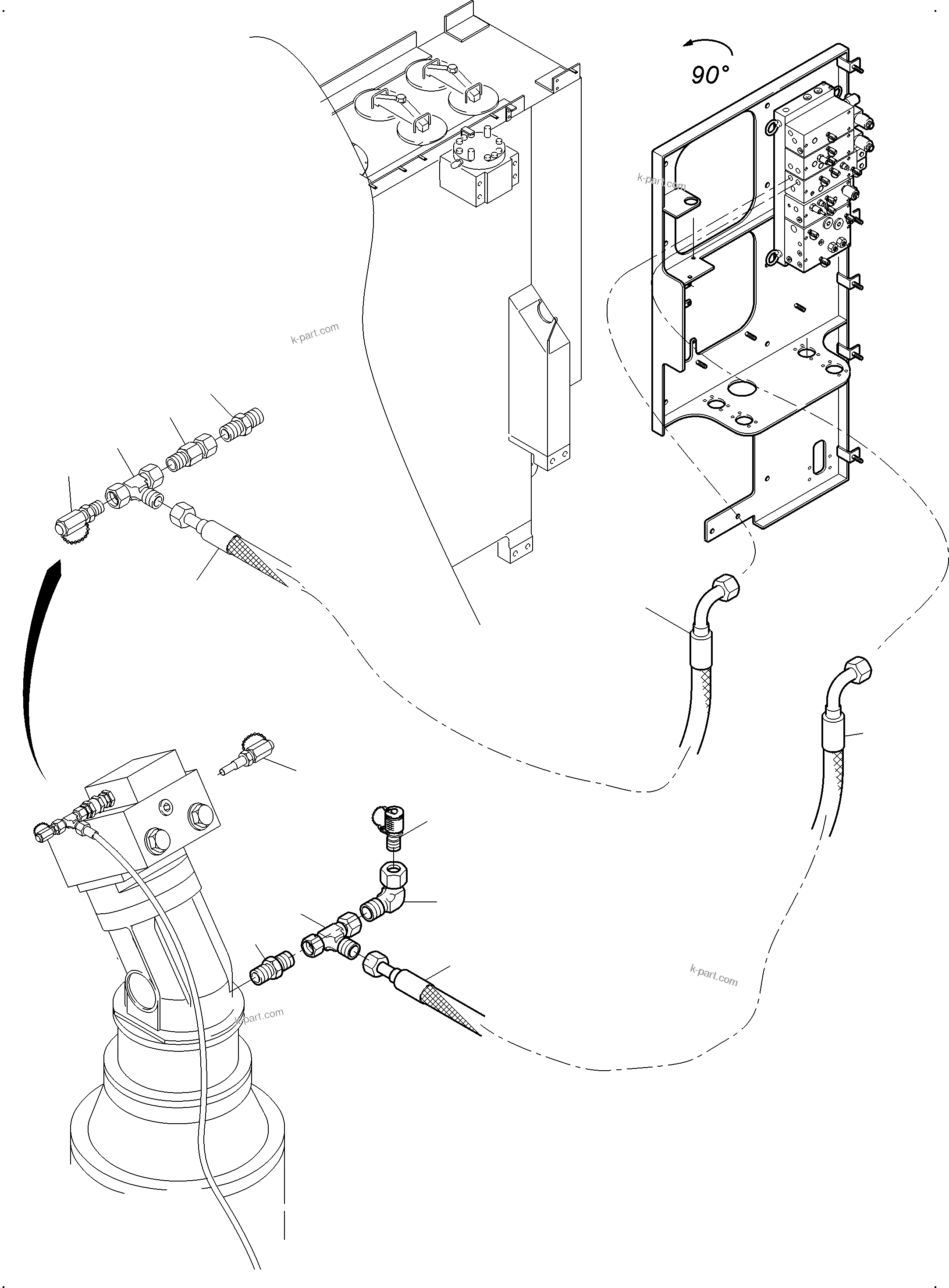 90°

k-part.com

k-part.com

k-part.com

k-part.com