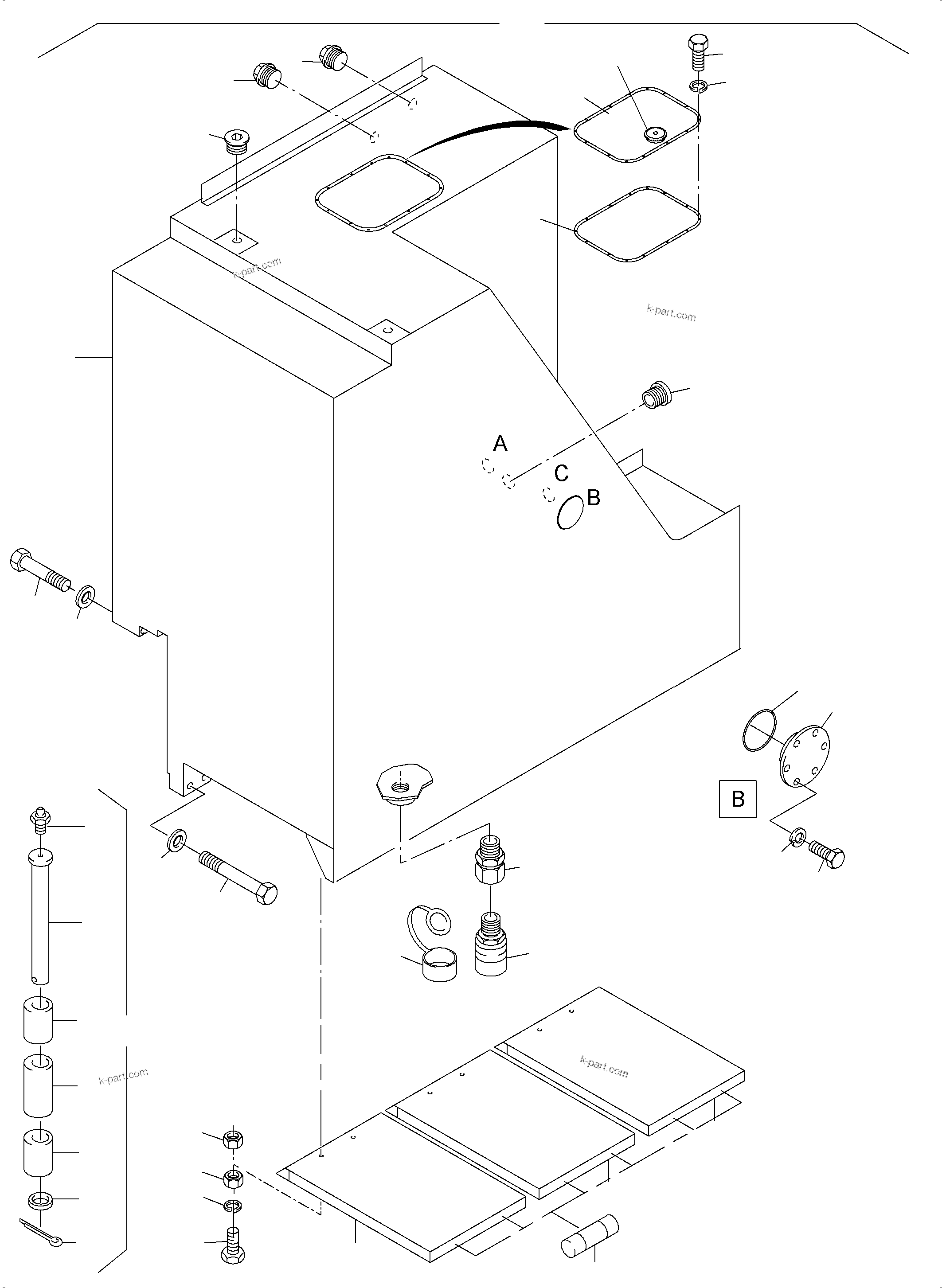 k-part.com

k-part.com

A

C

B

B

k-part.com

k-part.com