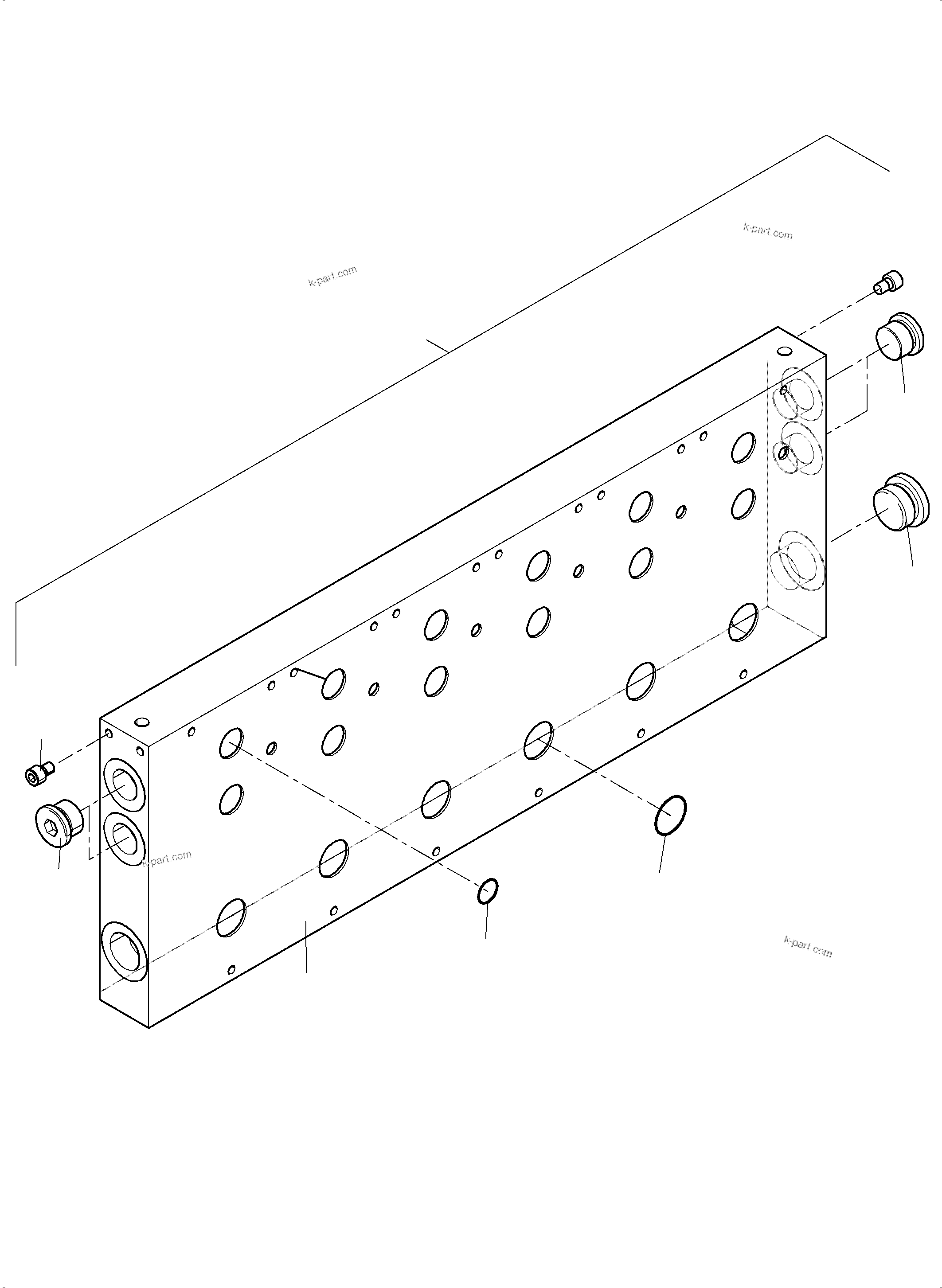 k-part.com

k-part.com

k-part.com

k-part.com