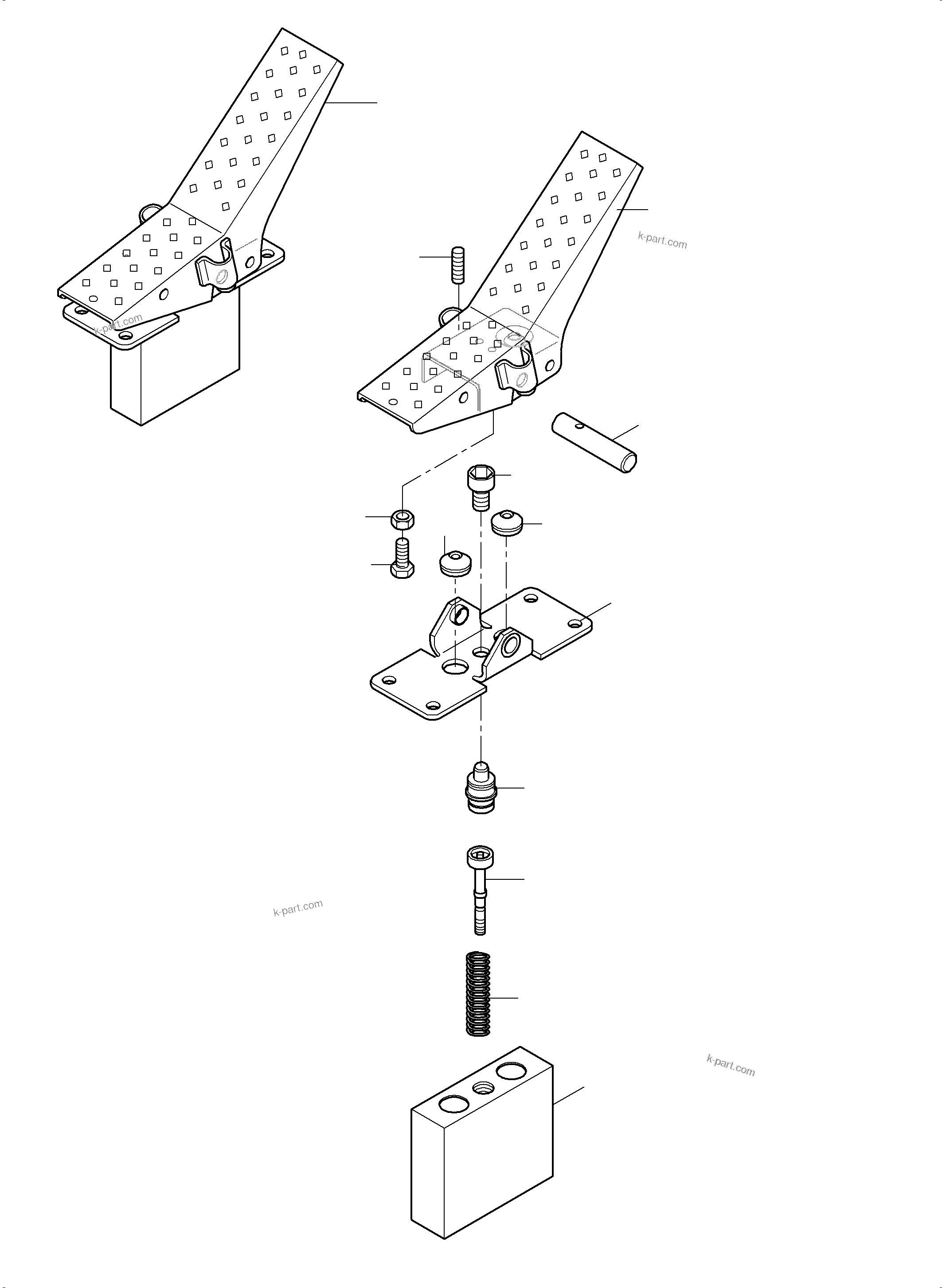 k-part.com

k-part.com

k-part.com

k-part.com