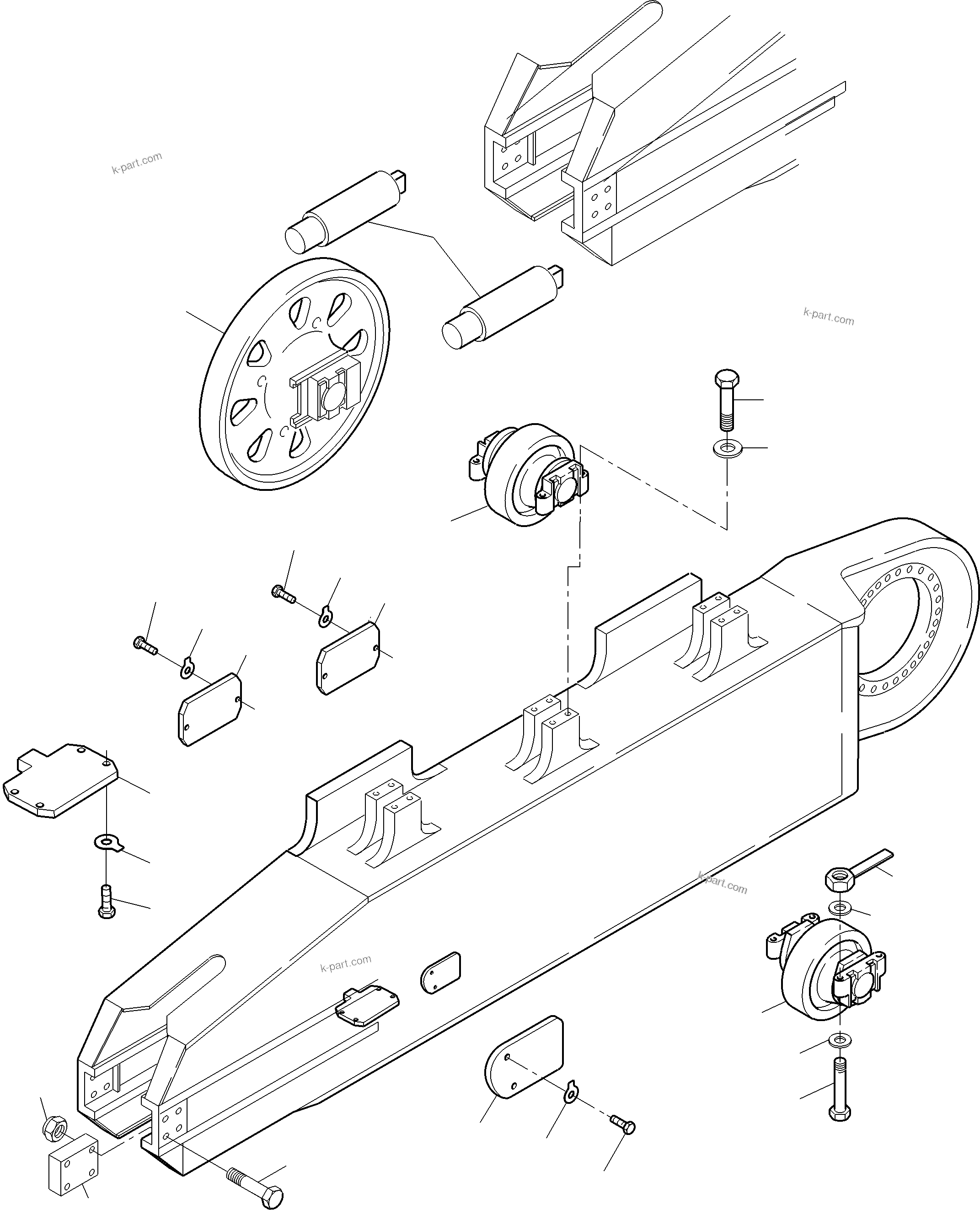 k-part.com

k-part.com

k-part.com

k-part.com