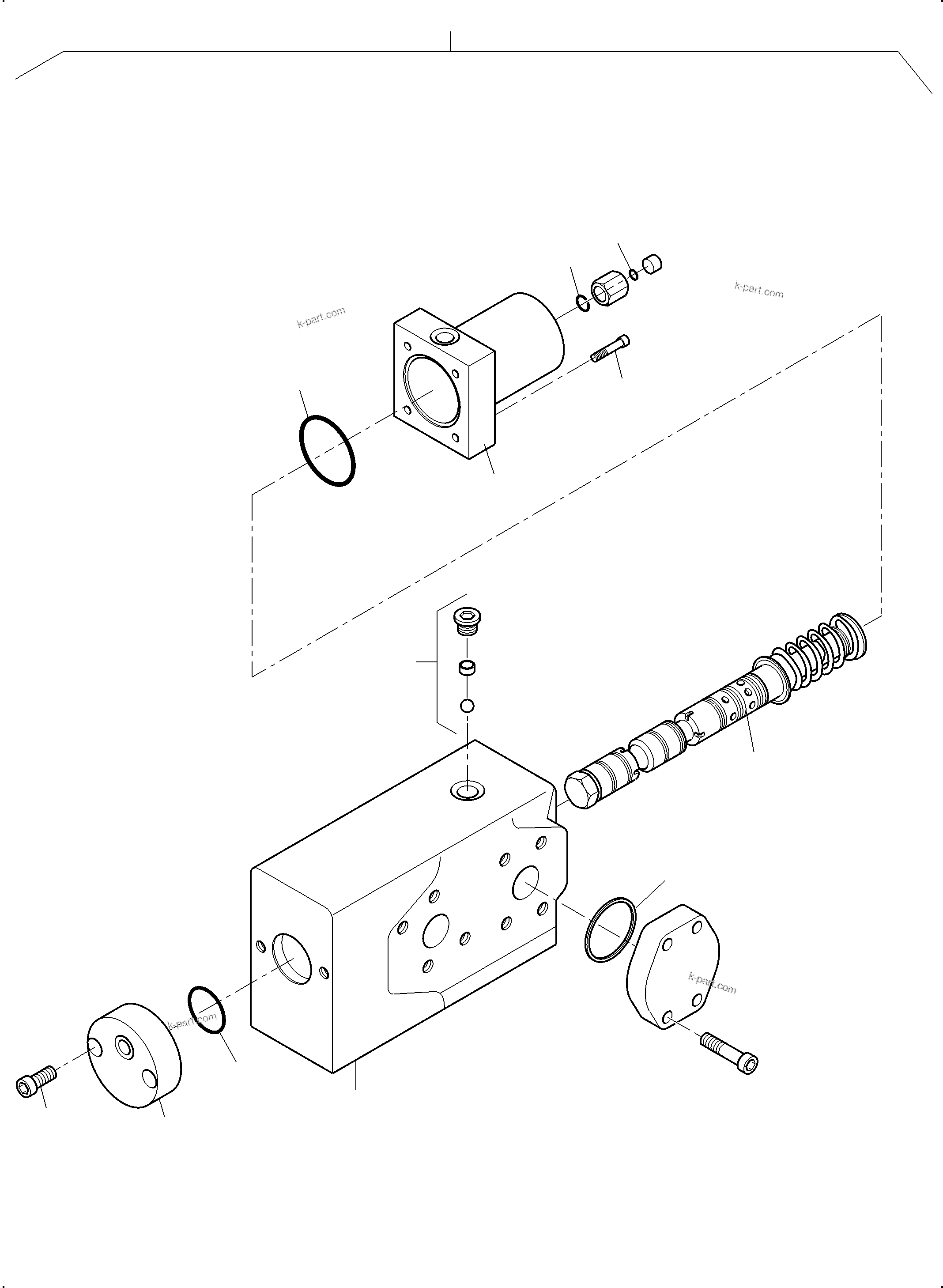 k-part.com

k-part.com

k-part.com

k-part.com