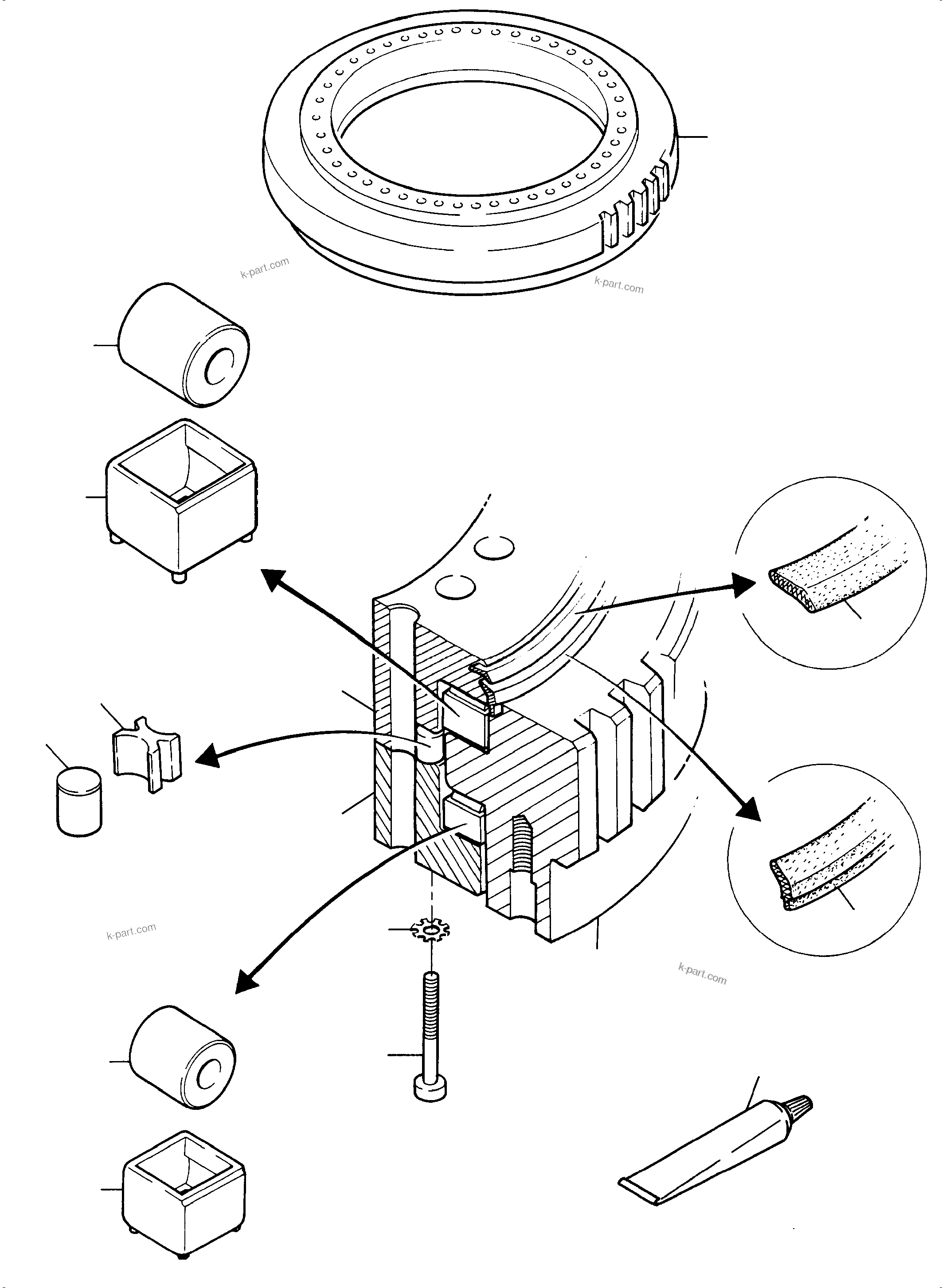 k-part.com

k-part.com

k-part.com

k-part.com