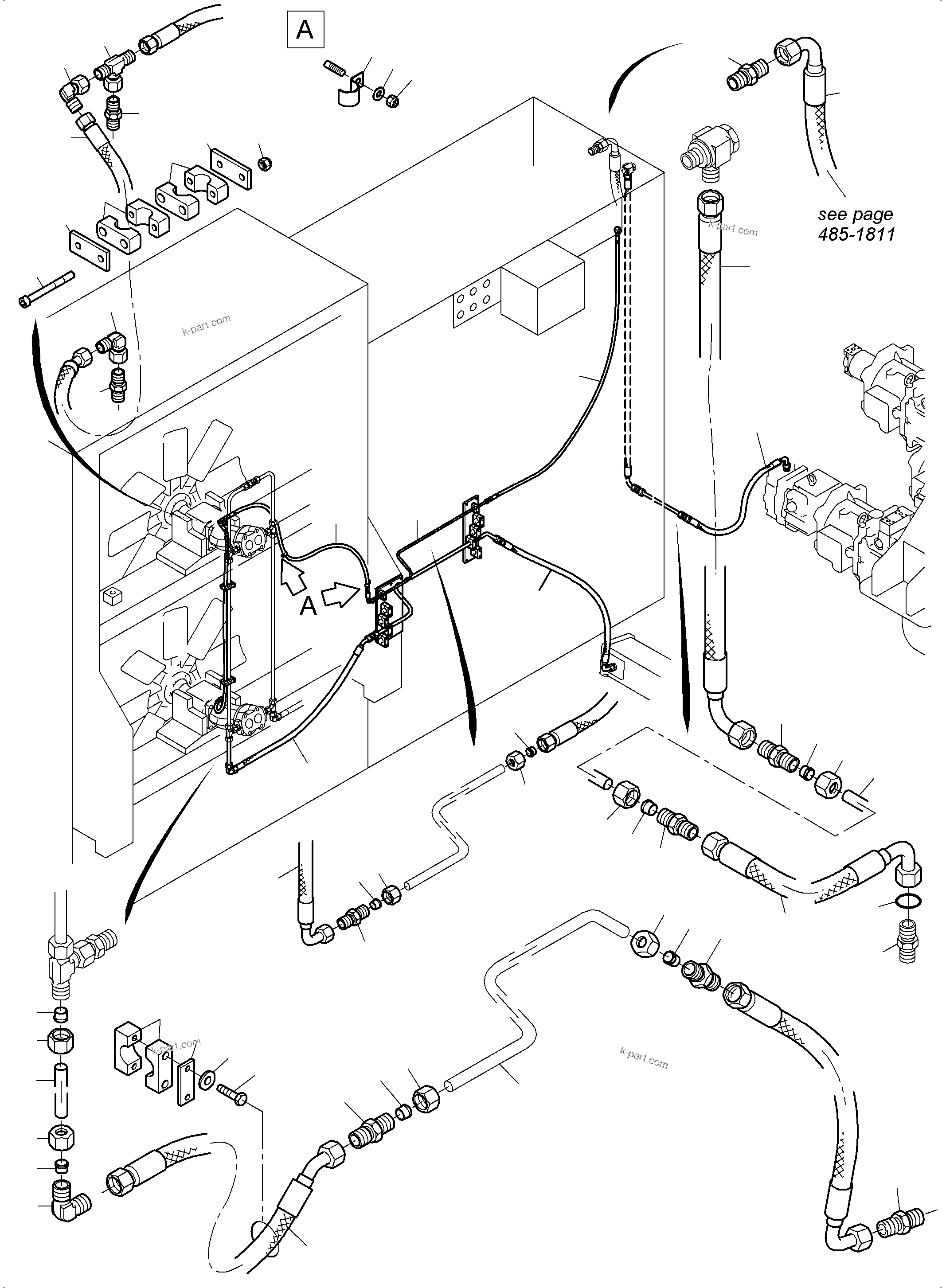 A

see page
485-1811

k-part.com

k-part.com

A

k-part.com

k-part.com