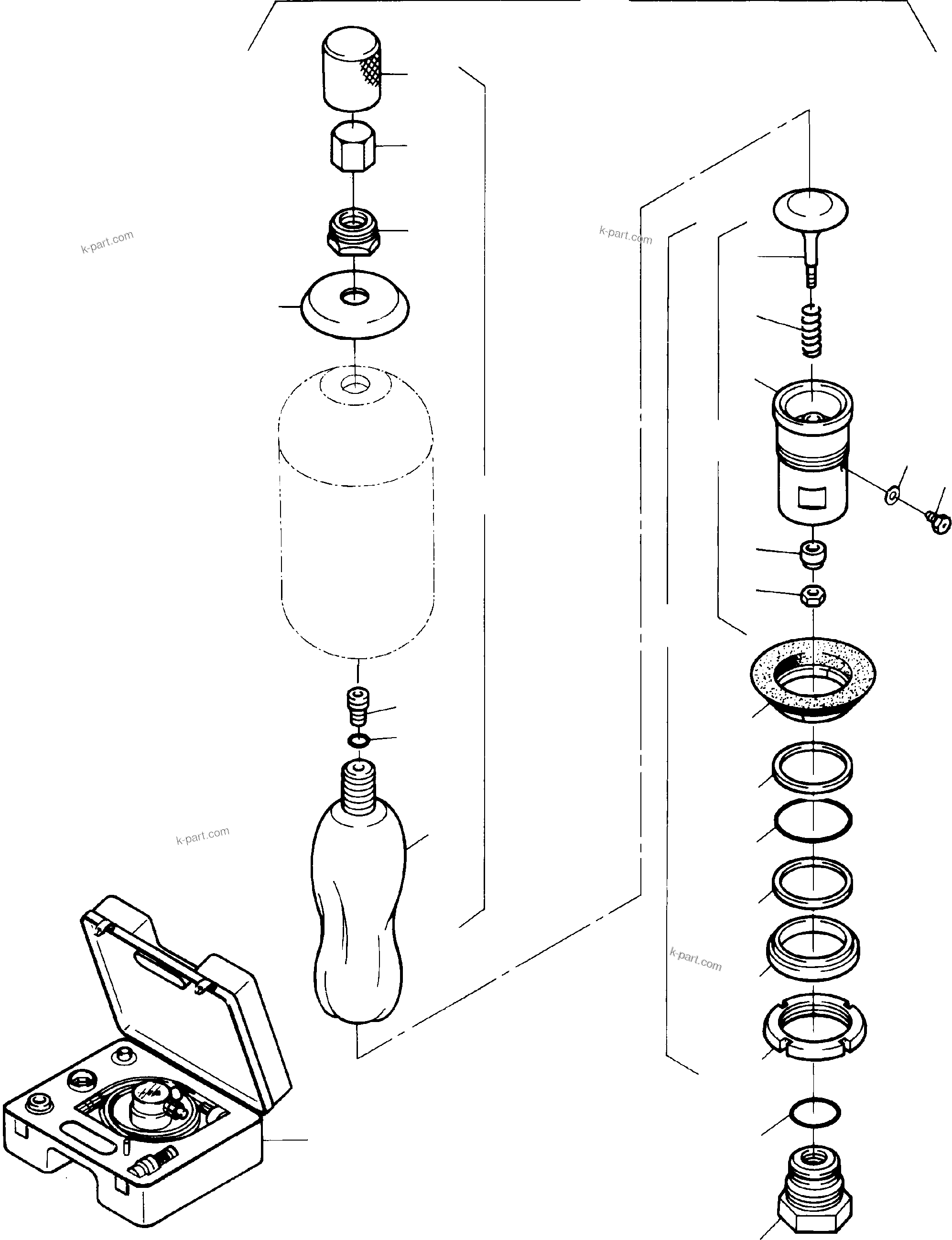 k-part.com

k-part.com

k-part.com

k-part.com