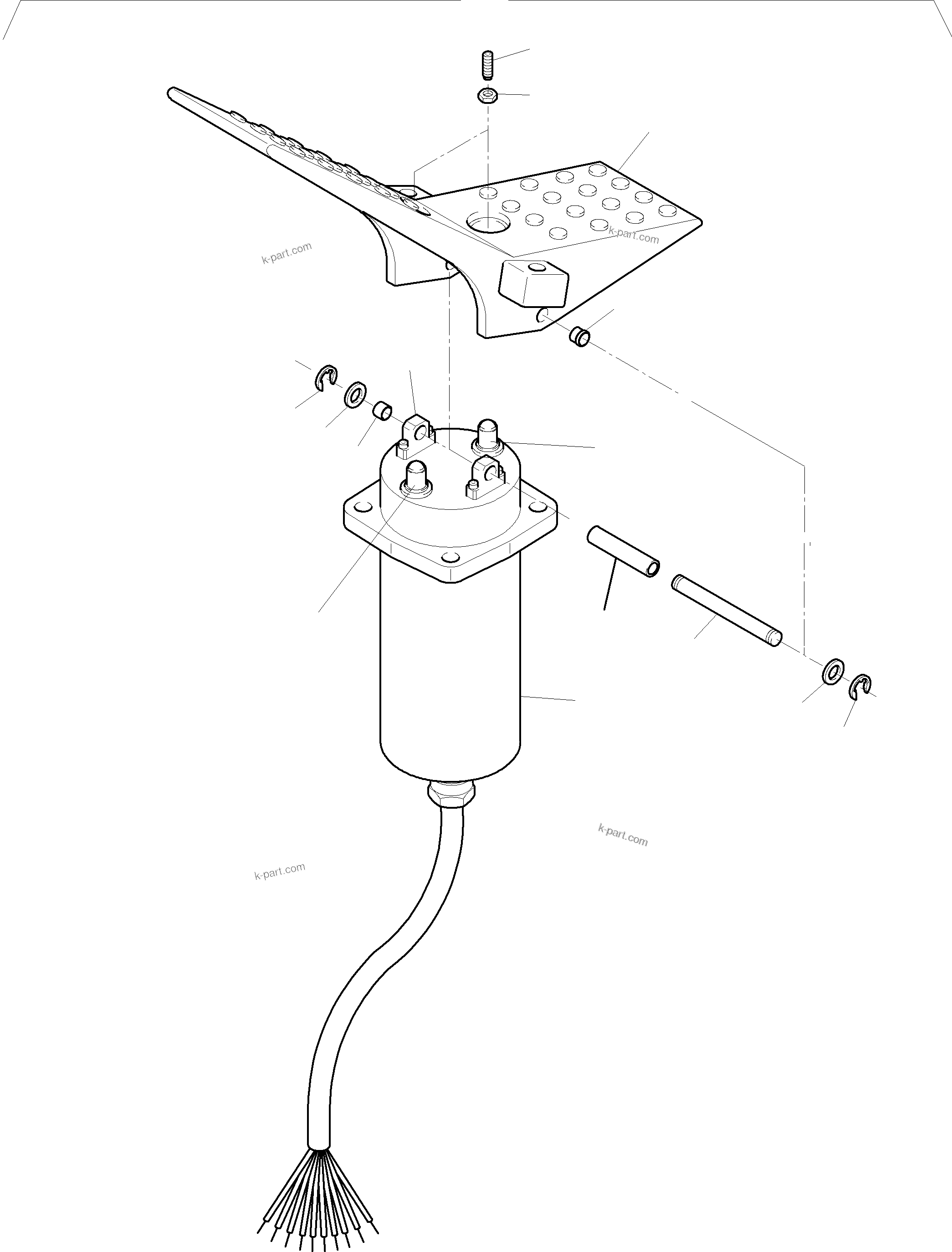 k-part.com

k-part.com

k-part.com

k-part.com