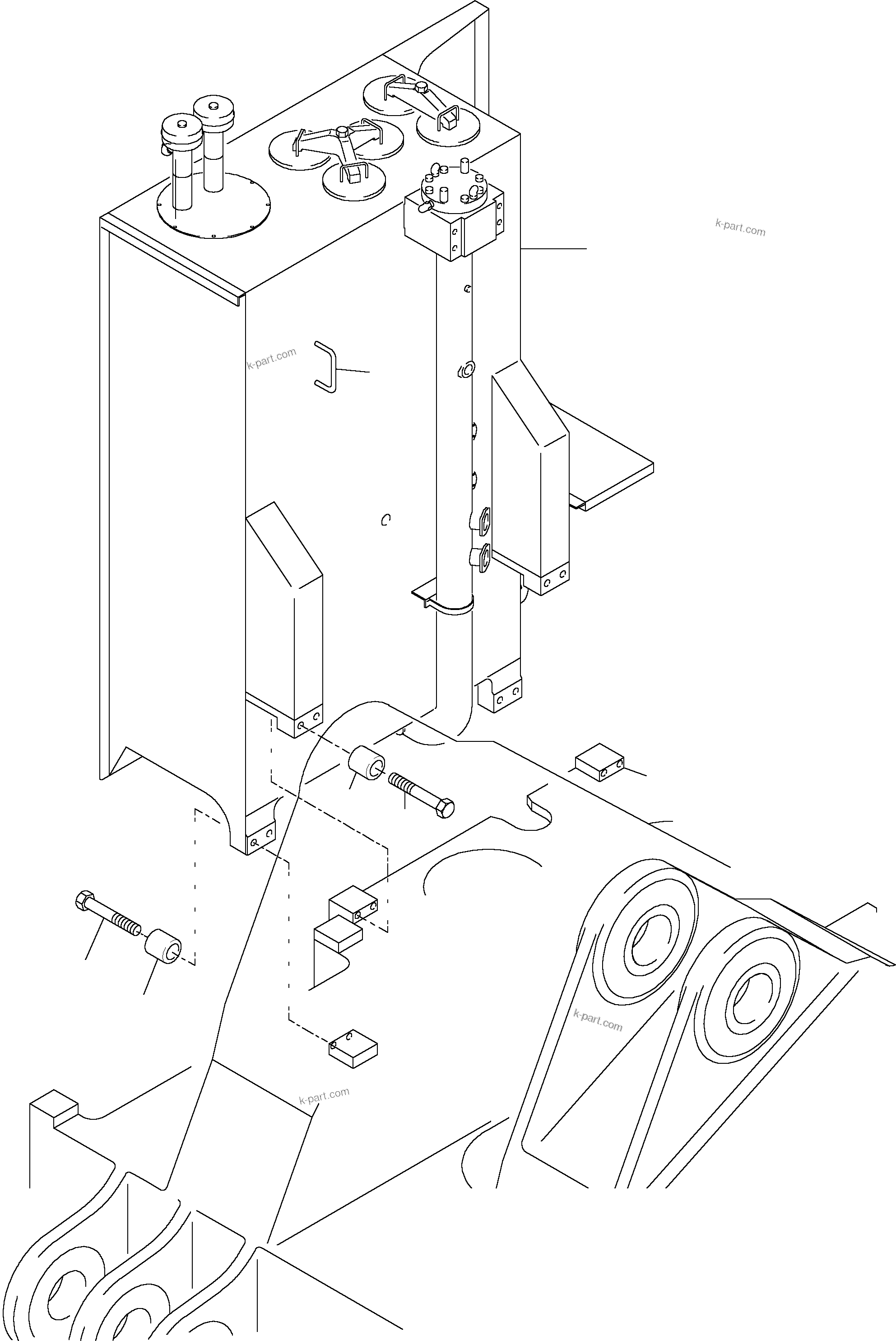 k-part.com

k-part.com

k-part.com

k-part.com