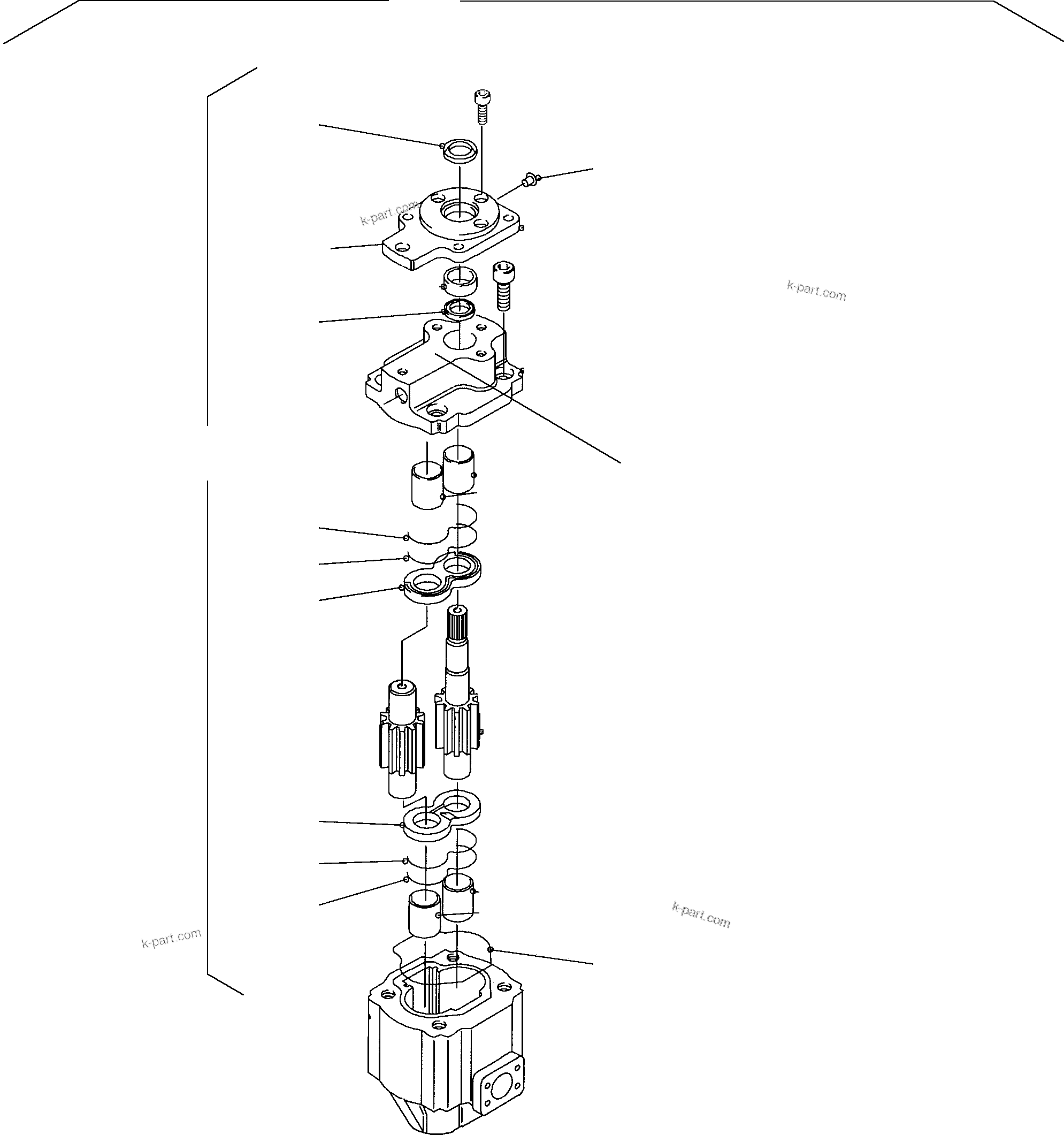 k-part.com

k-part.com

k-part.com

k-part.com