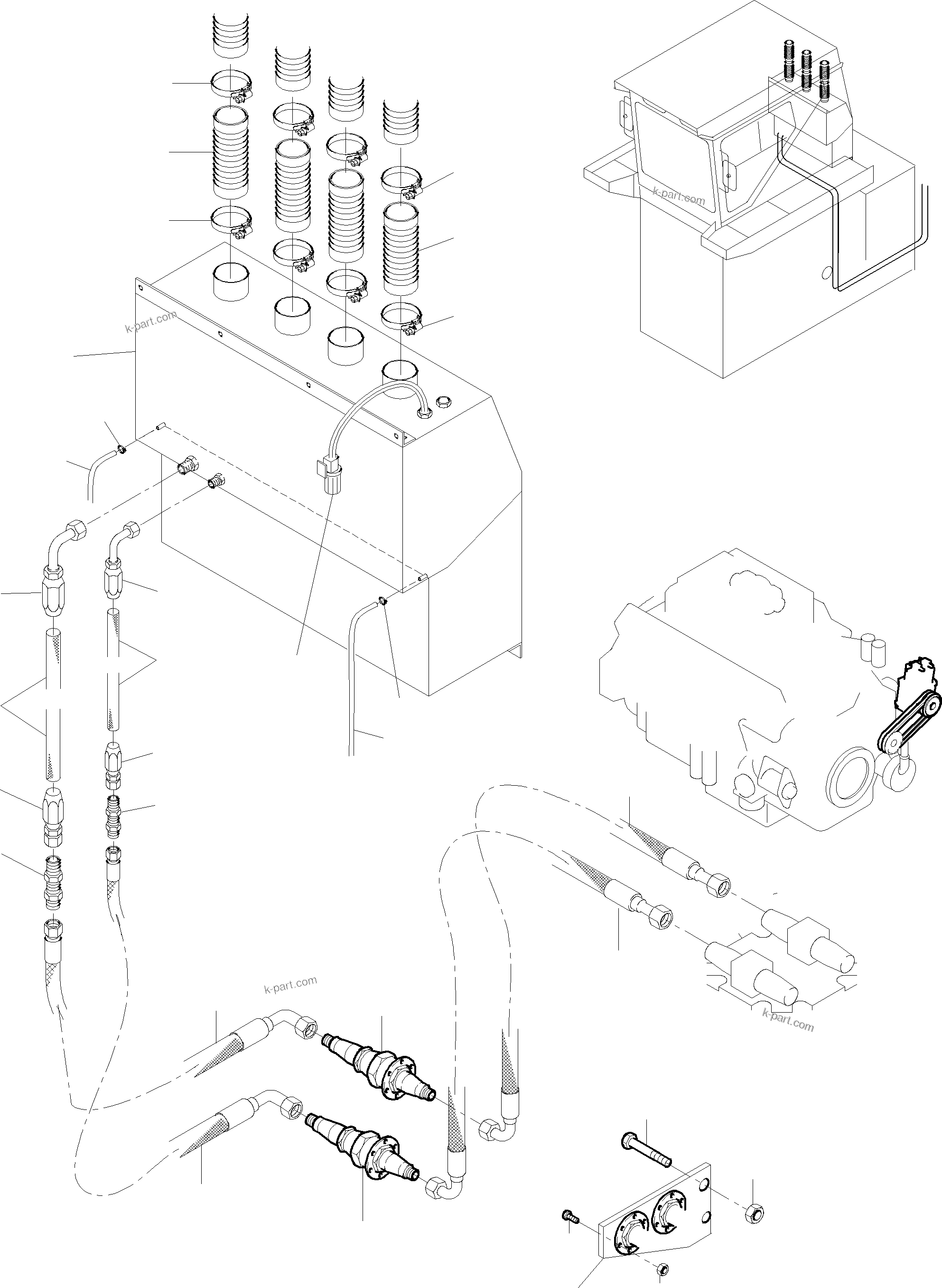 k-part.com

k-part.com

k-part.com

k-part.com