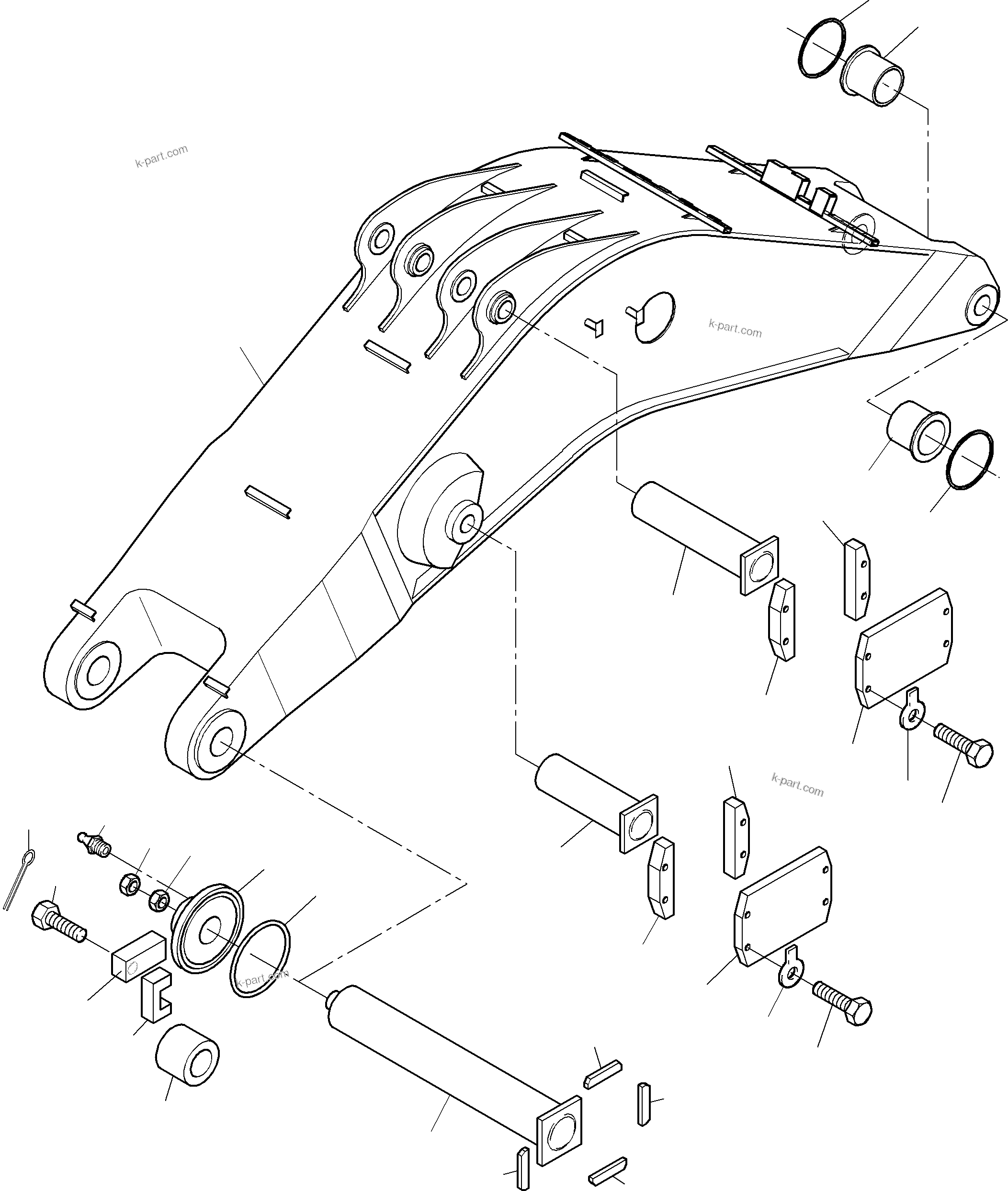 k-part.com

k-part.com

k-part.com

k-part.com