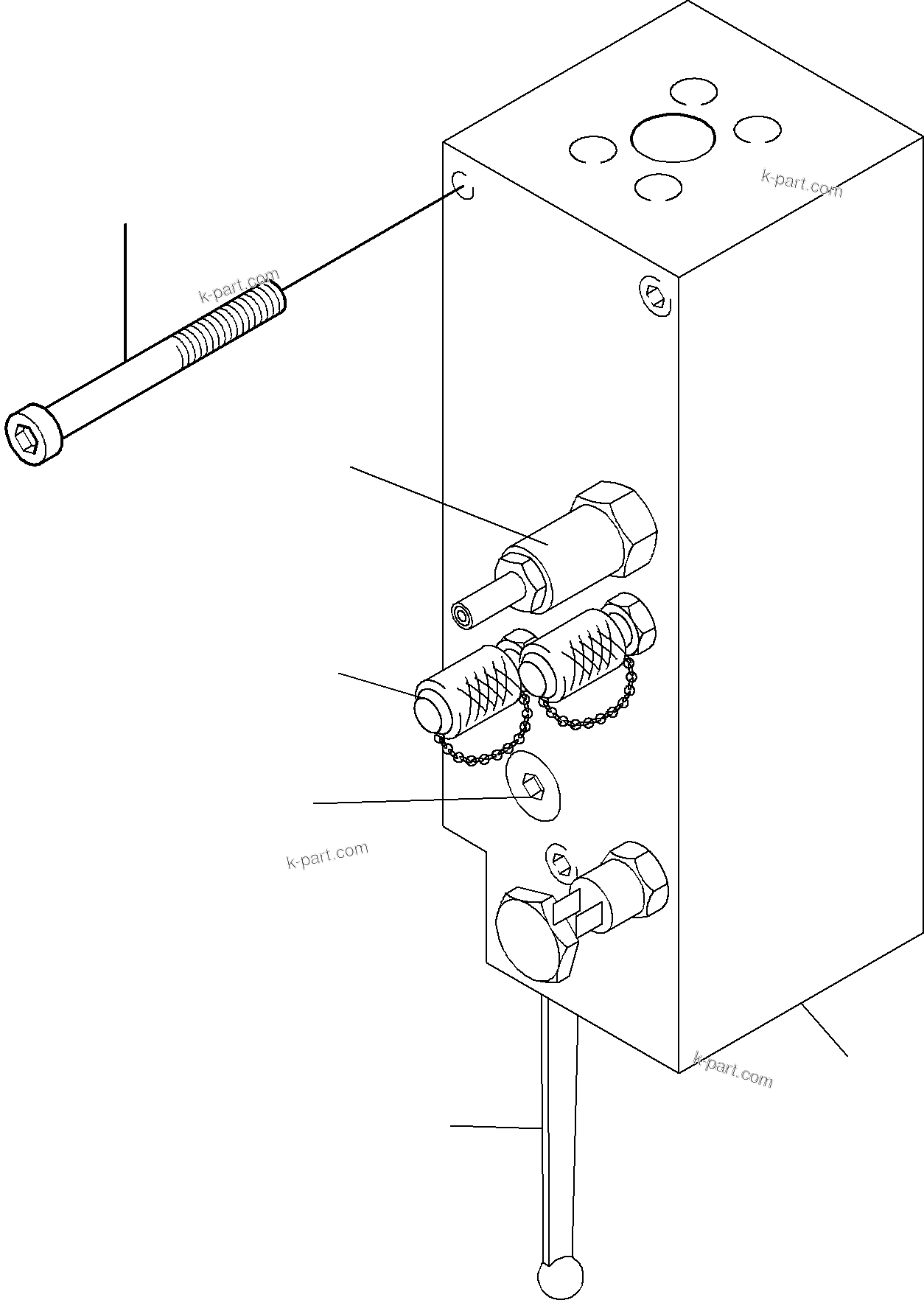 k-part.com

k-part.com

k-part.com

k-part.com