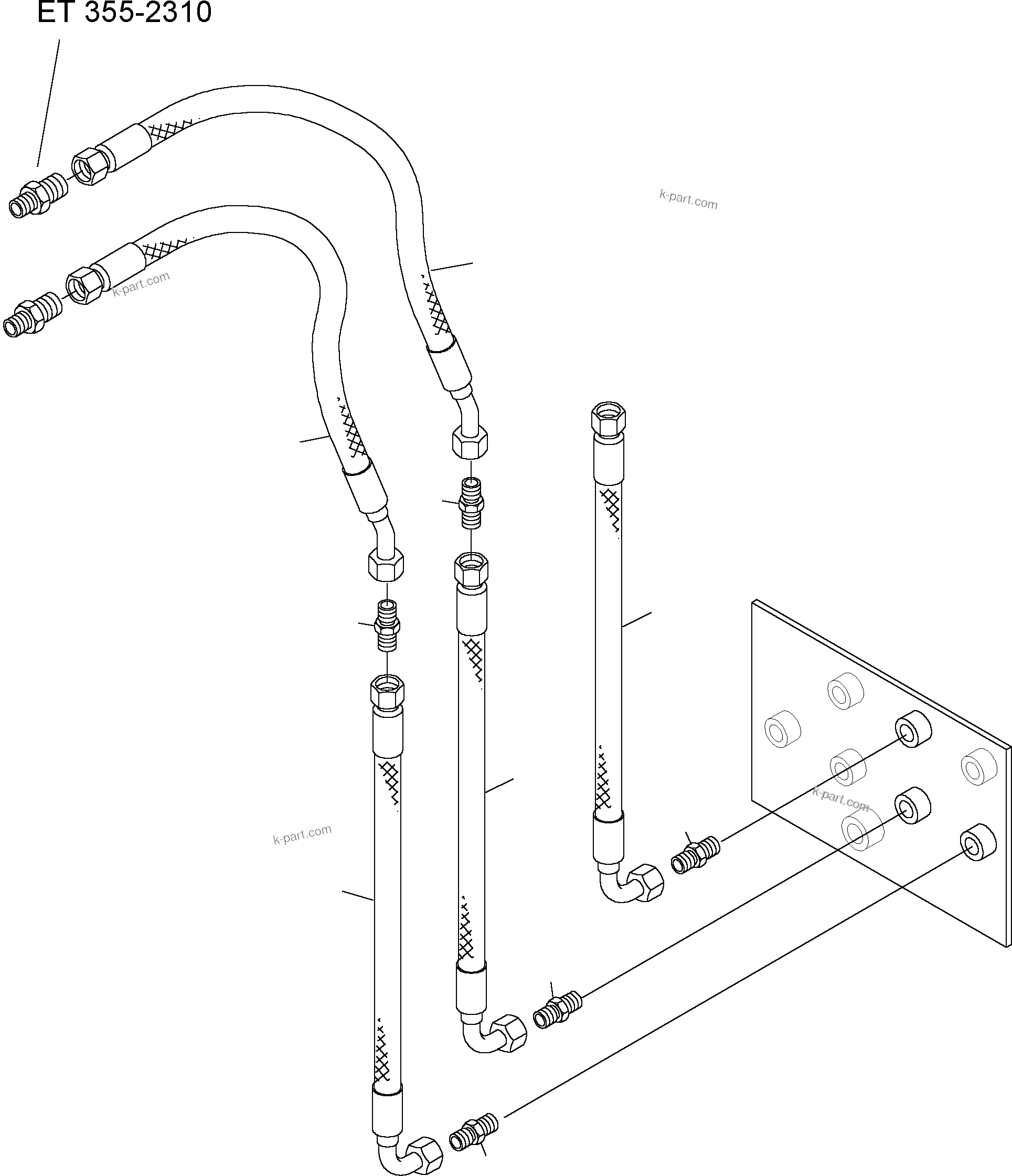 ET 355-2310

k-part.com

k-part.com

k-part.com

k-part.com