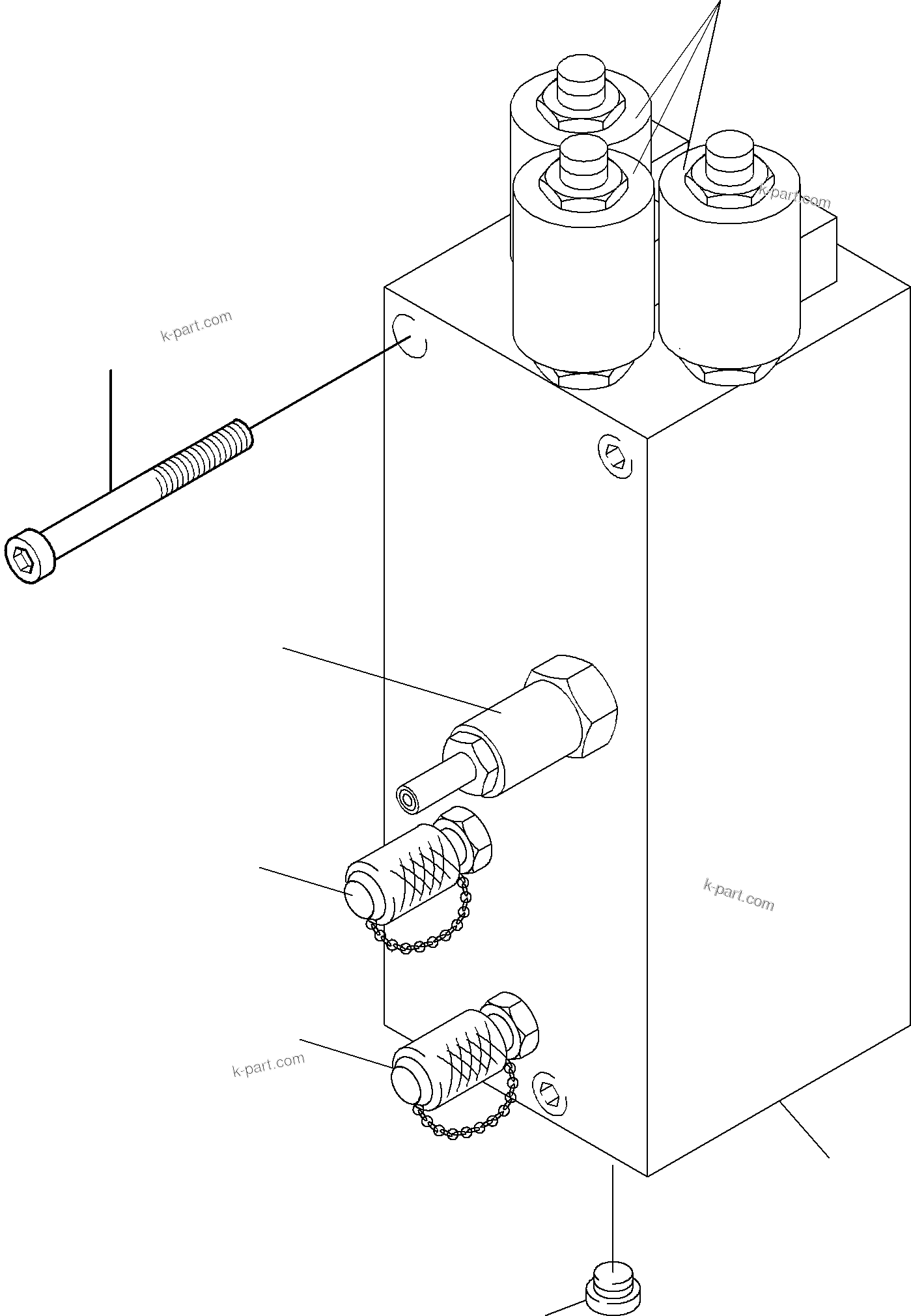 k-part.com

k-part.com

k-part.com

k-part.com