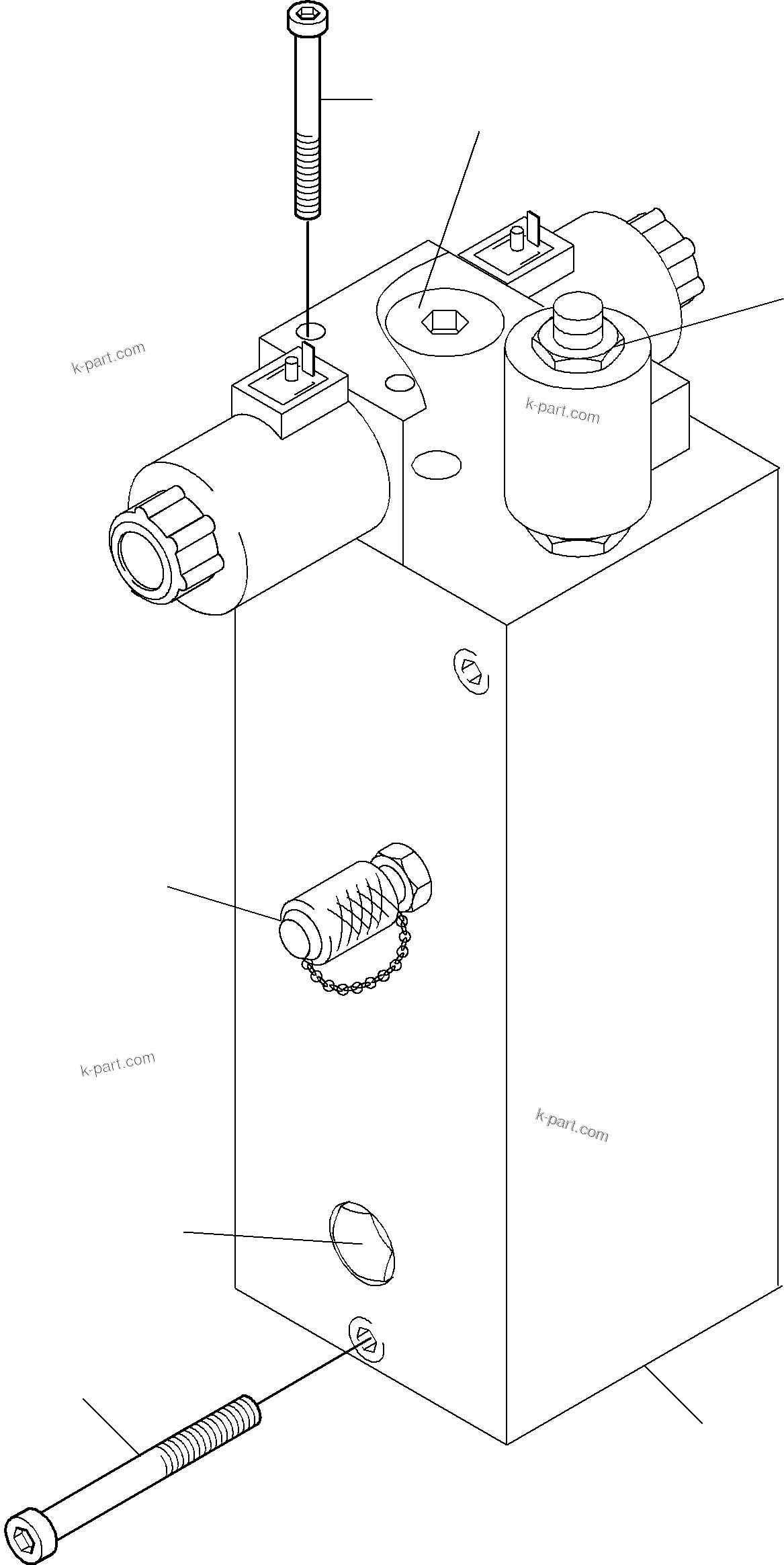 k-part.com

k-part.com

k-part.com

k-part.com