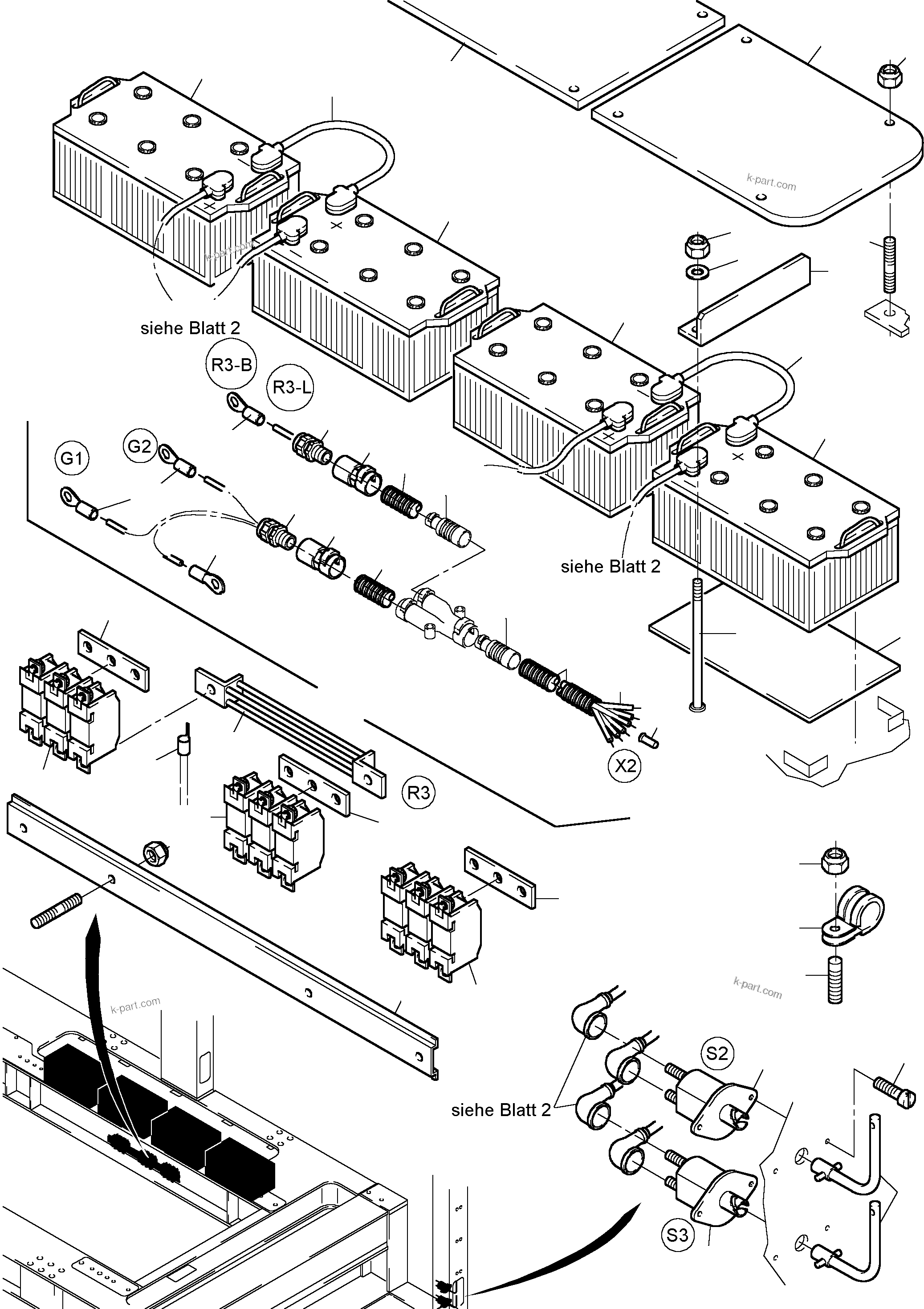 k-part.com

k-part.com

siehe Blatt 2

R3-B

R3-L

G1

G2

siehe Blatt 2

X2

R3

k-part.com

k-part.com

S2

siehe Blatt 2

S3