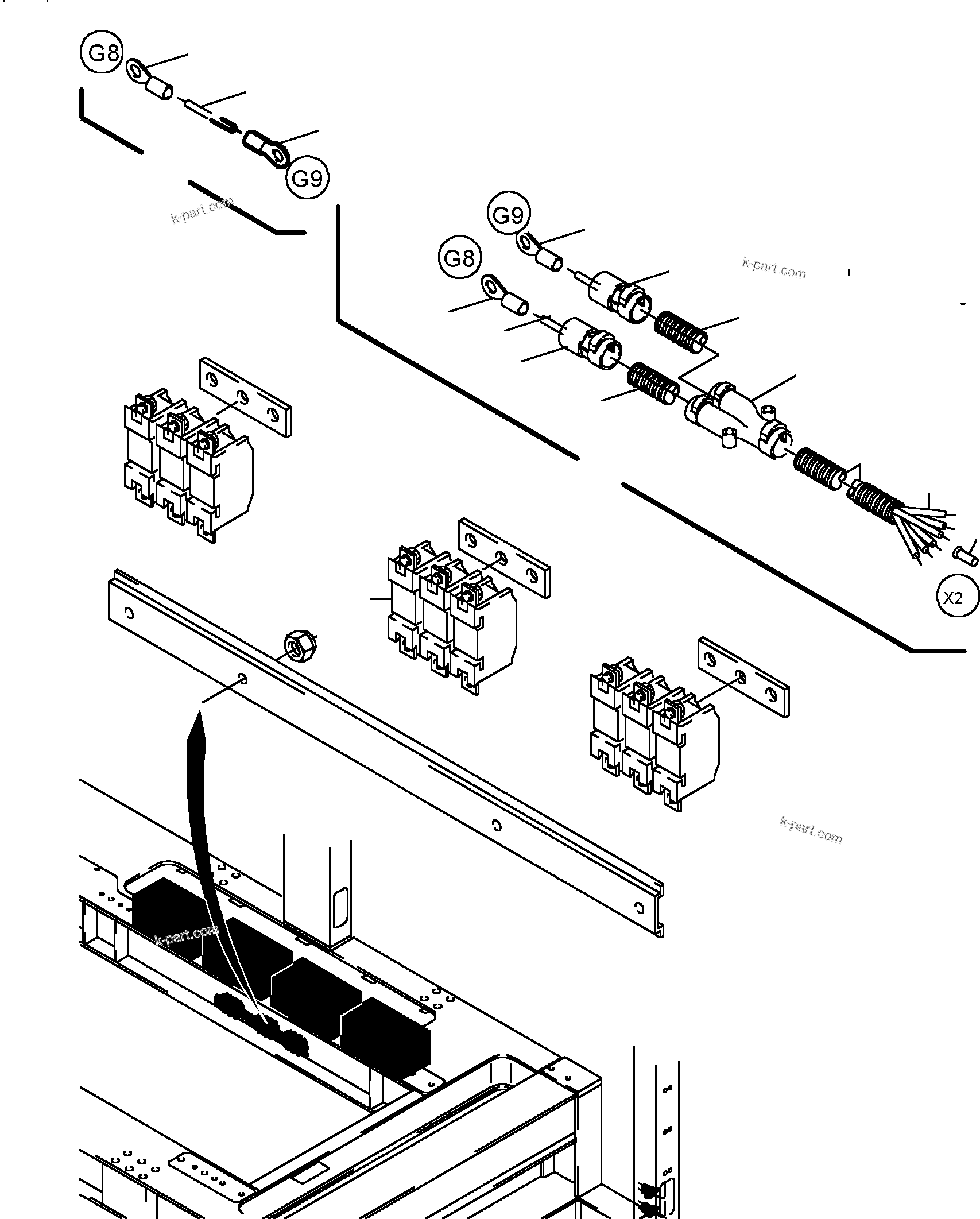 G8
G9
k-part.com
G9
G8
k-part.com
X2
k-part.com
k-part.com