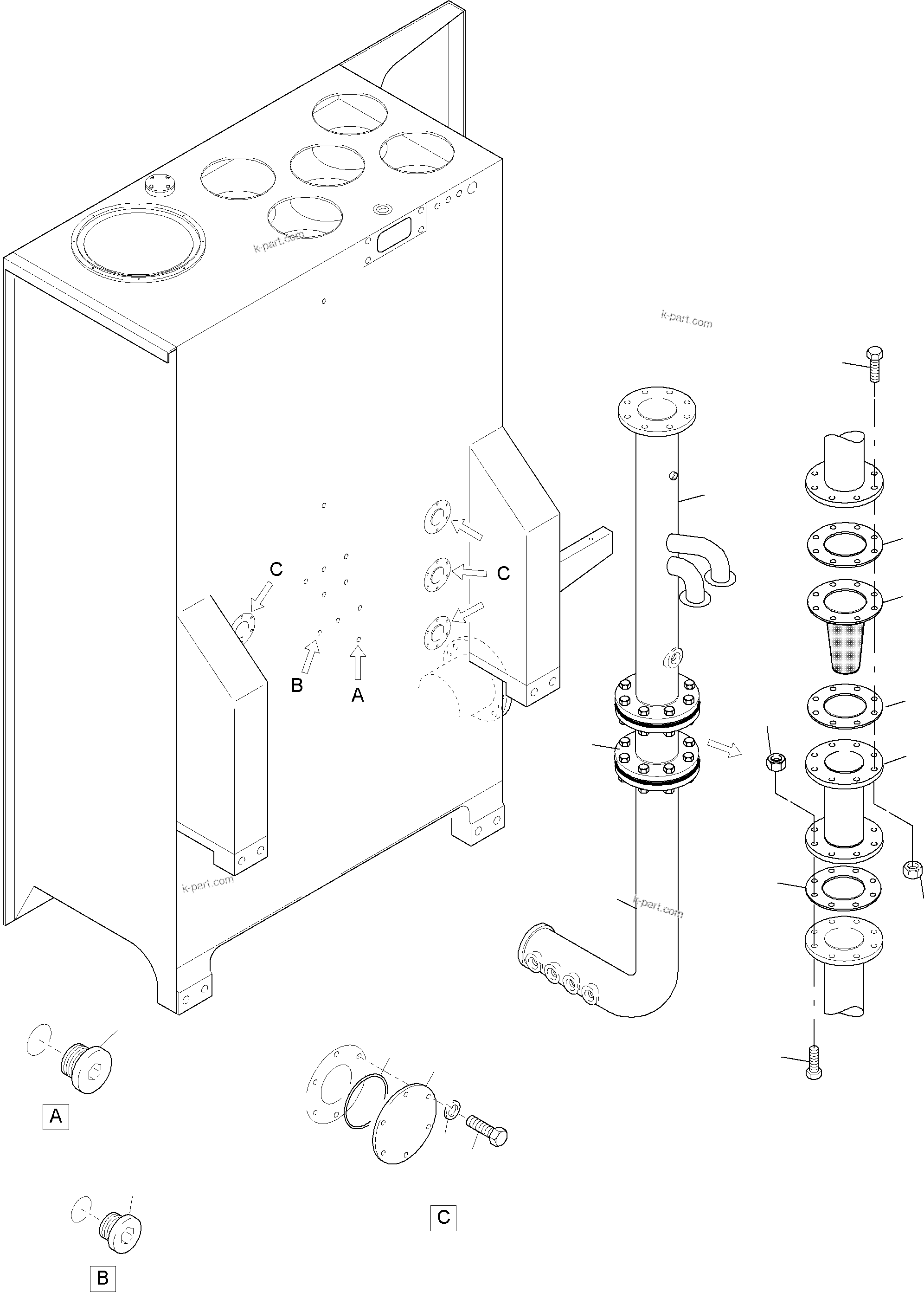 k-part.com

k-part.com

C

C

B

A

k-part.com

k-part.com

A

C

B