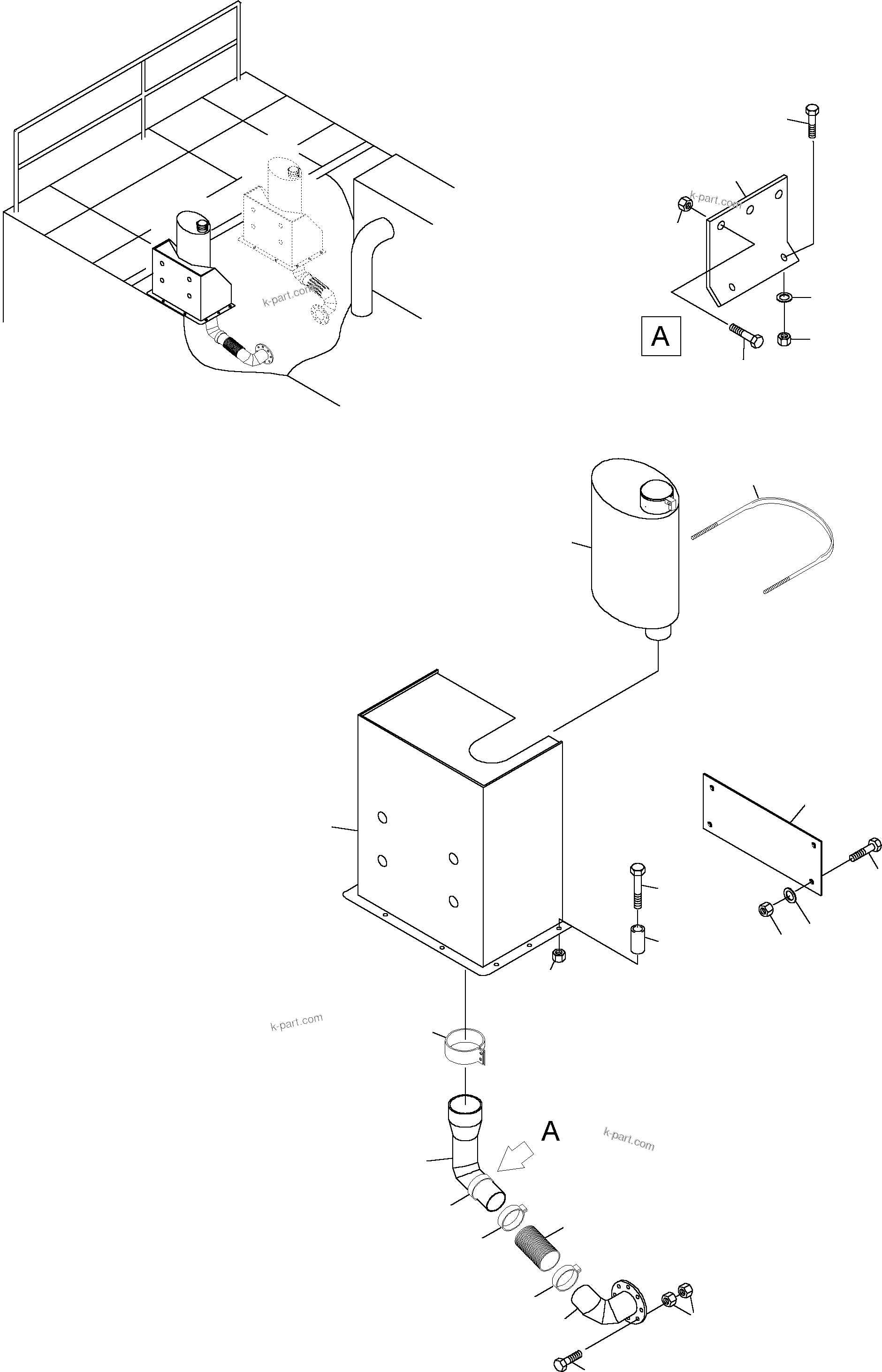 k-part.com

k-part.com

A

k-part.com

A

k-part.com