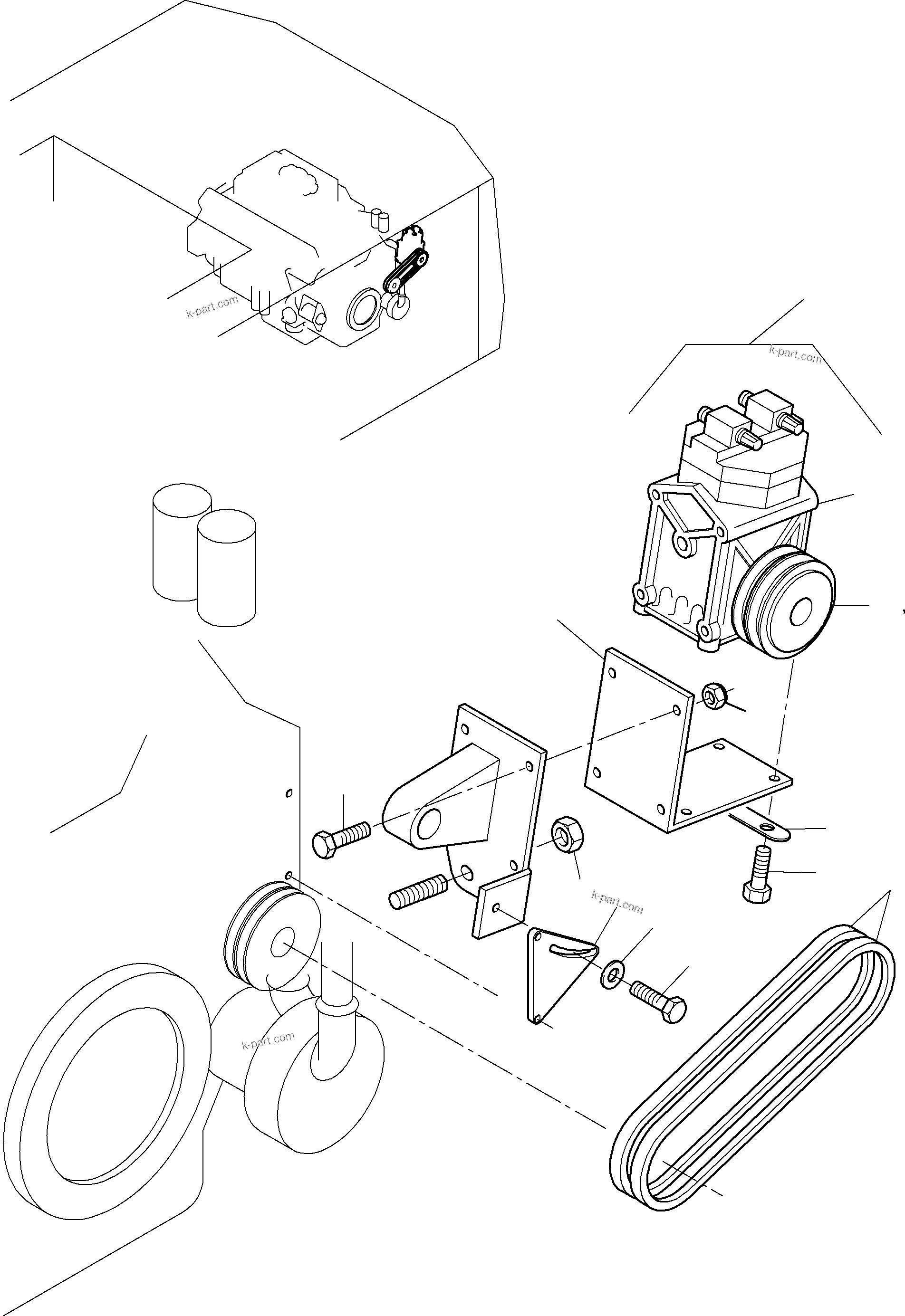 k-part.com

k-part.com

,

k-part.com

k-part.com