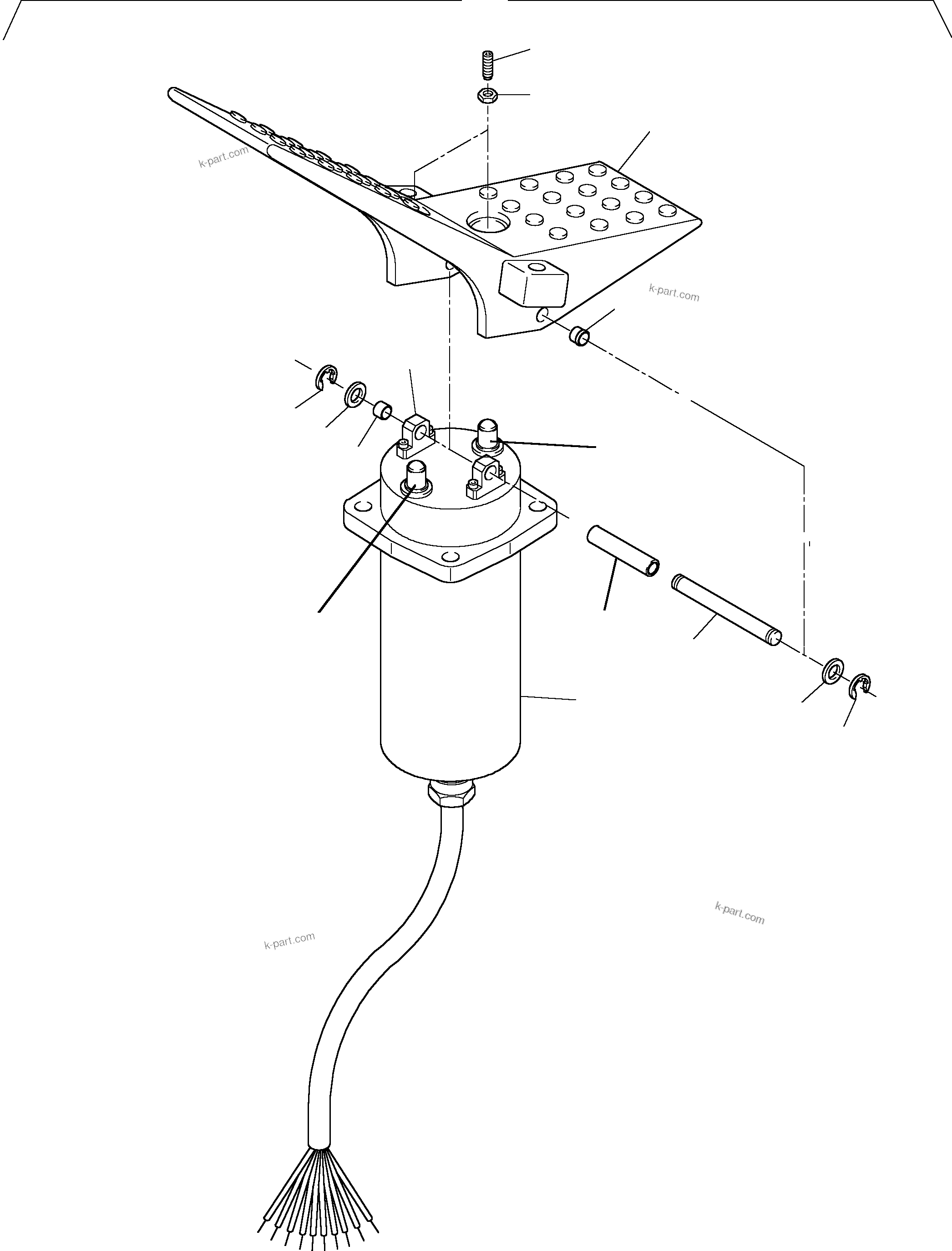 k-part.com

k-part.com

k-part.com

k-part.com