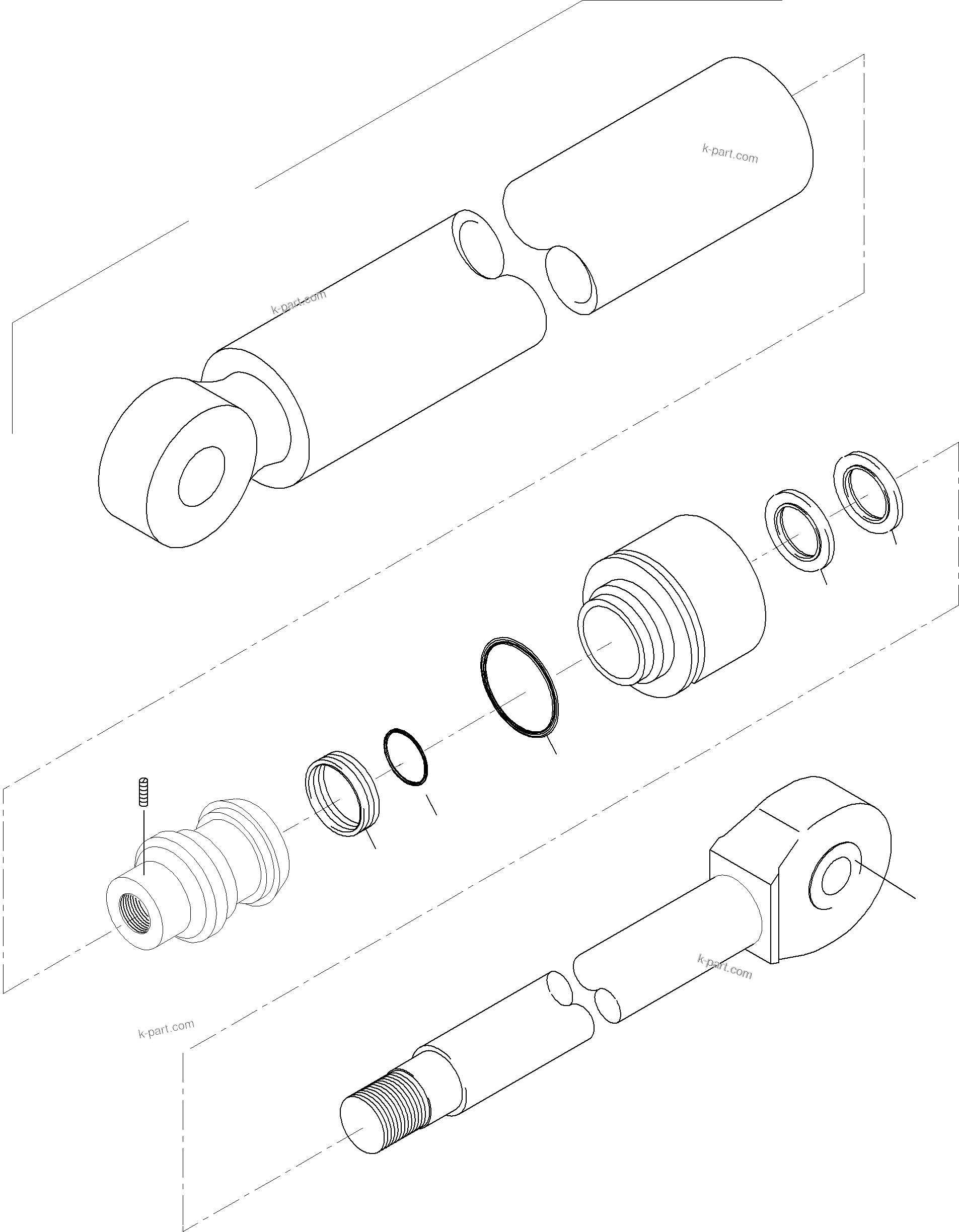 k-part.com

k-part.com

k-part.com

k-part.com