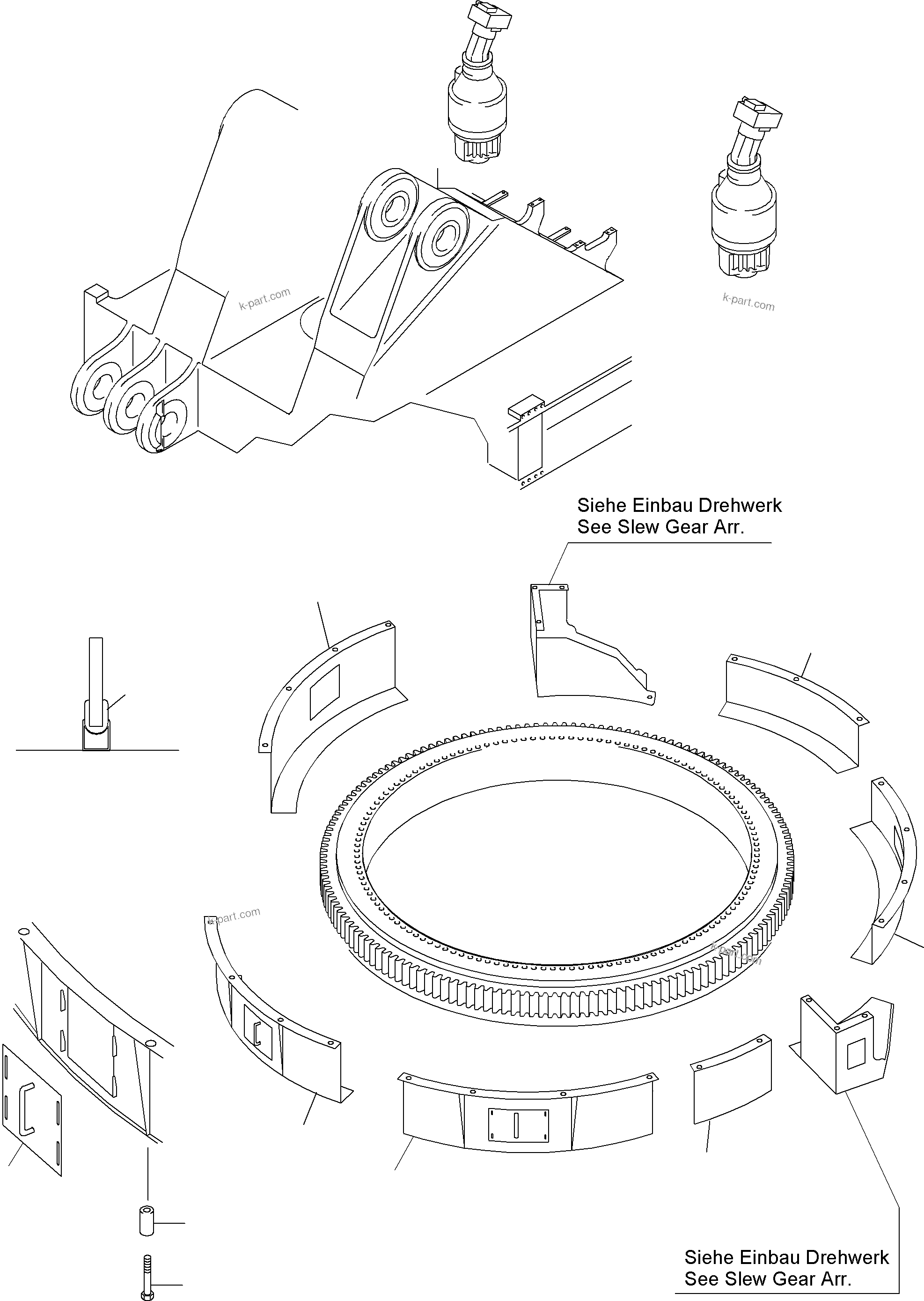 k-part.com

k-part.com

Siehe Einbau Drehwerk
See Slew Gear Arr.

k-part.com

k-part.com

Siehe Einbau Drehwerk
See Slew Gear Arr.