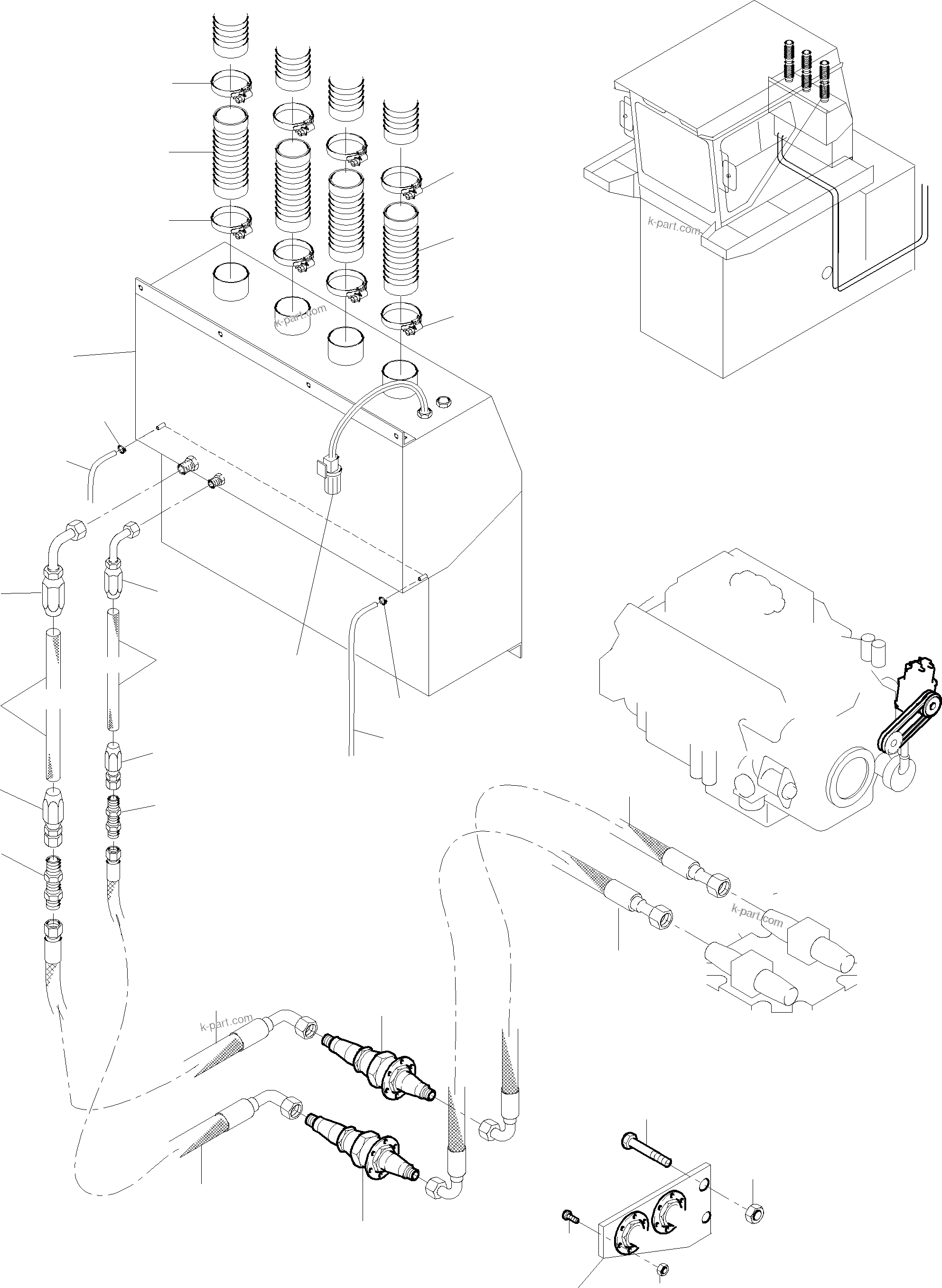 k-part.com

k-part.com

k-part.com

k-part.com