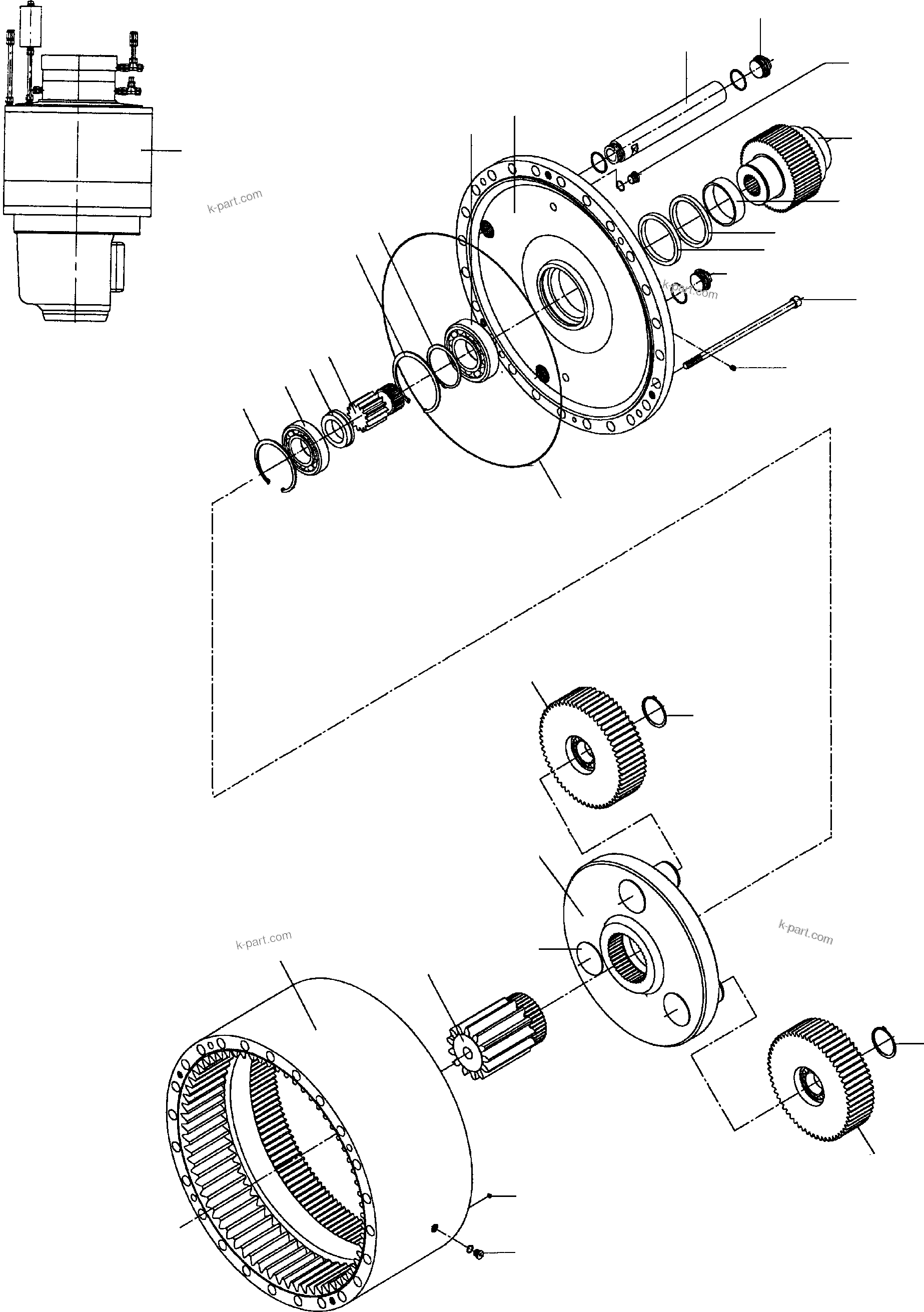 k-part.com

k-part.com

k-part.com

k-part.com