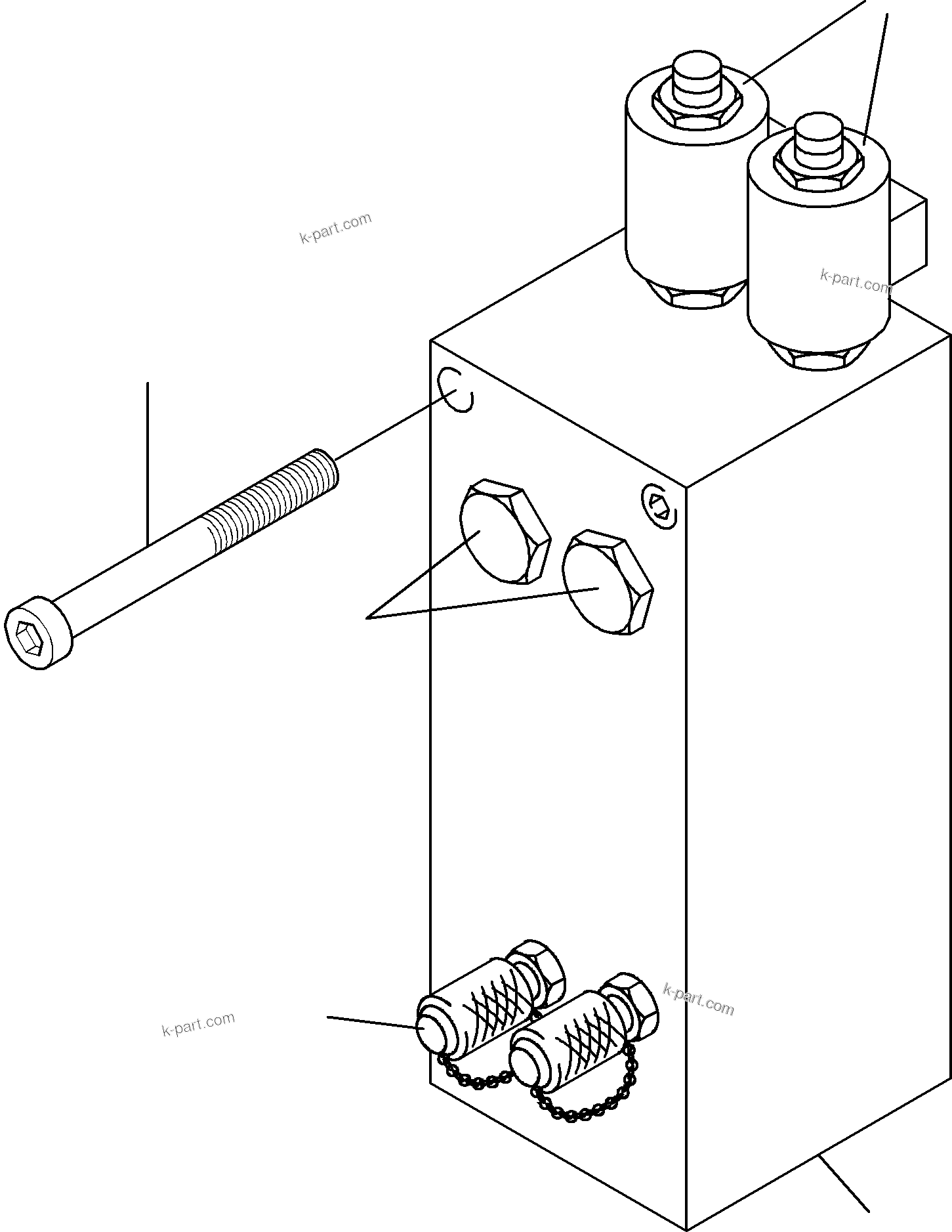 k-part.com

k-part.com

k-part.com

k-part.com