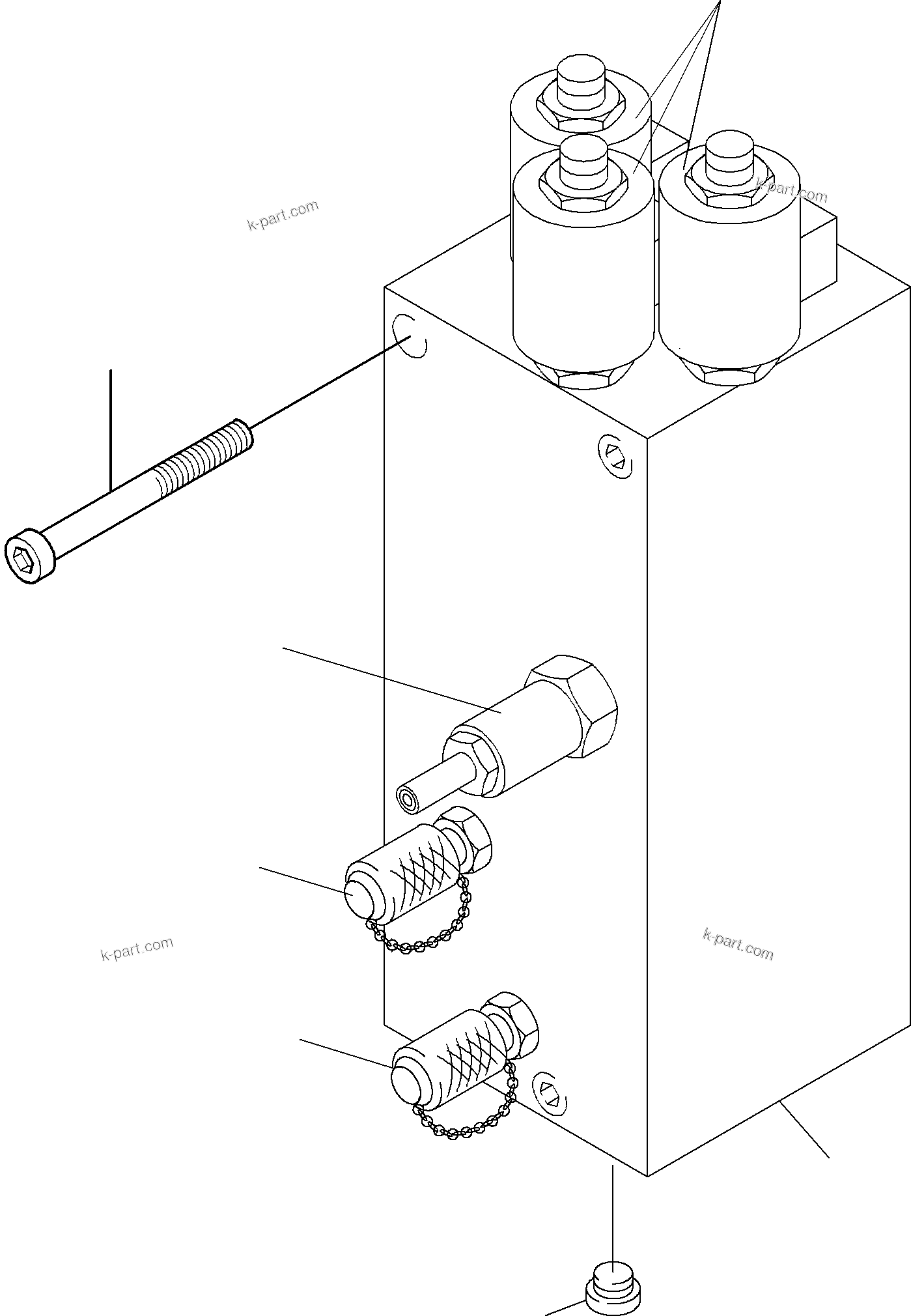 k-part.com

k-part.com

k-part.com

k-part.com