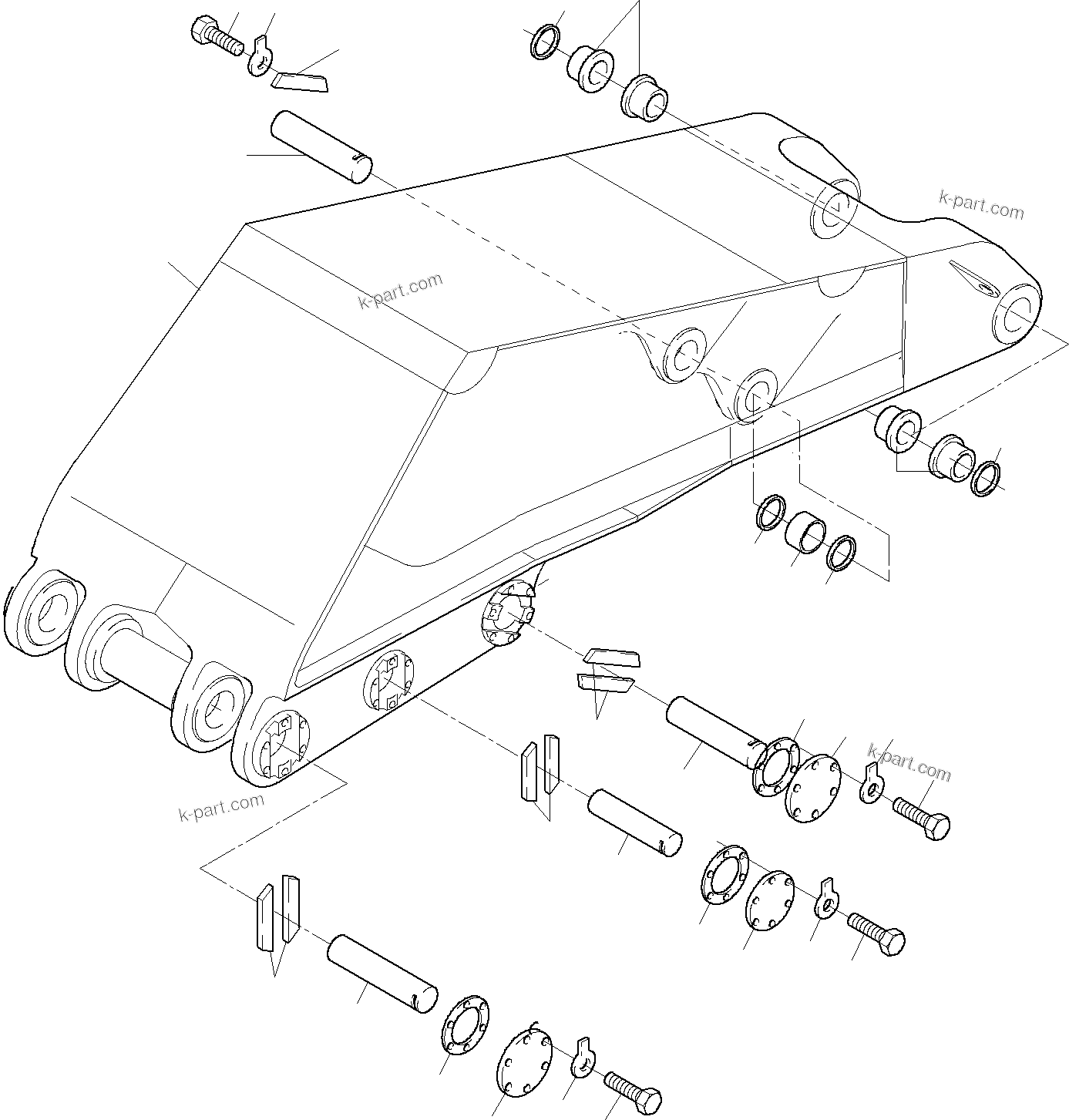 k-part.com

k-part.com

k-part.com

k-part.com