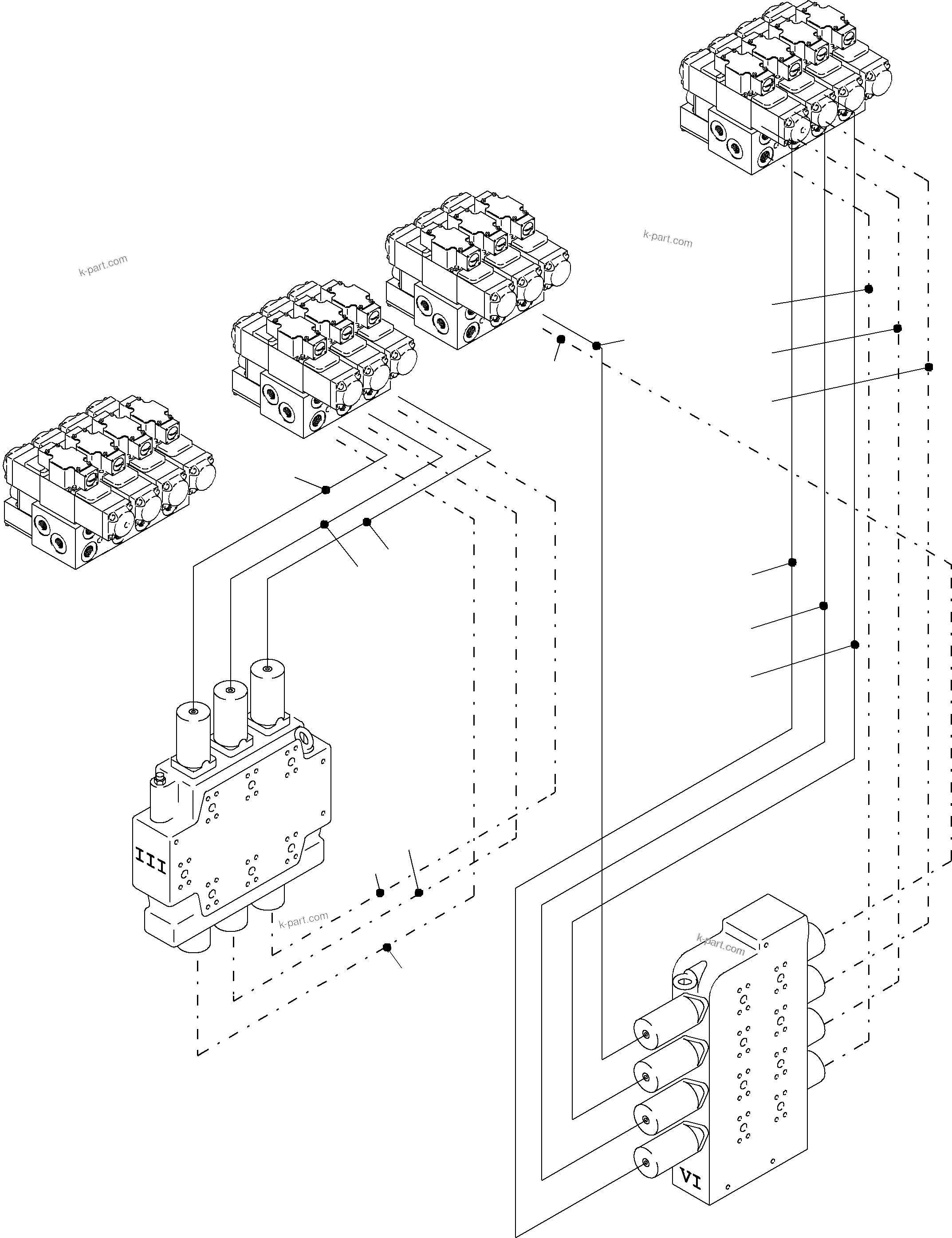 k-part.com

k-part.com

III

k-part.com

k-part.com

VI