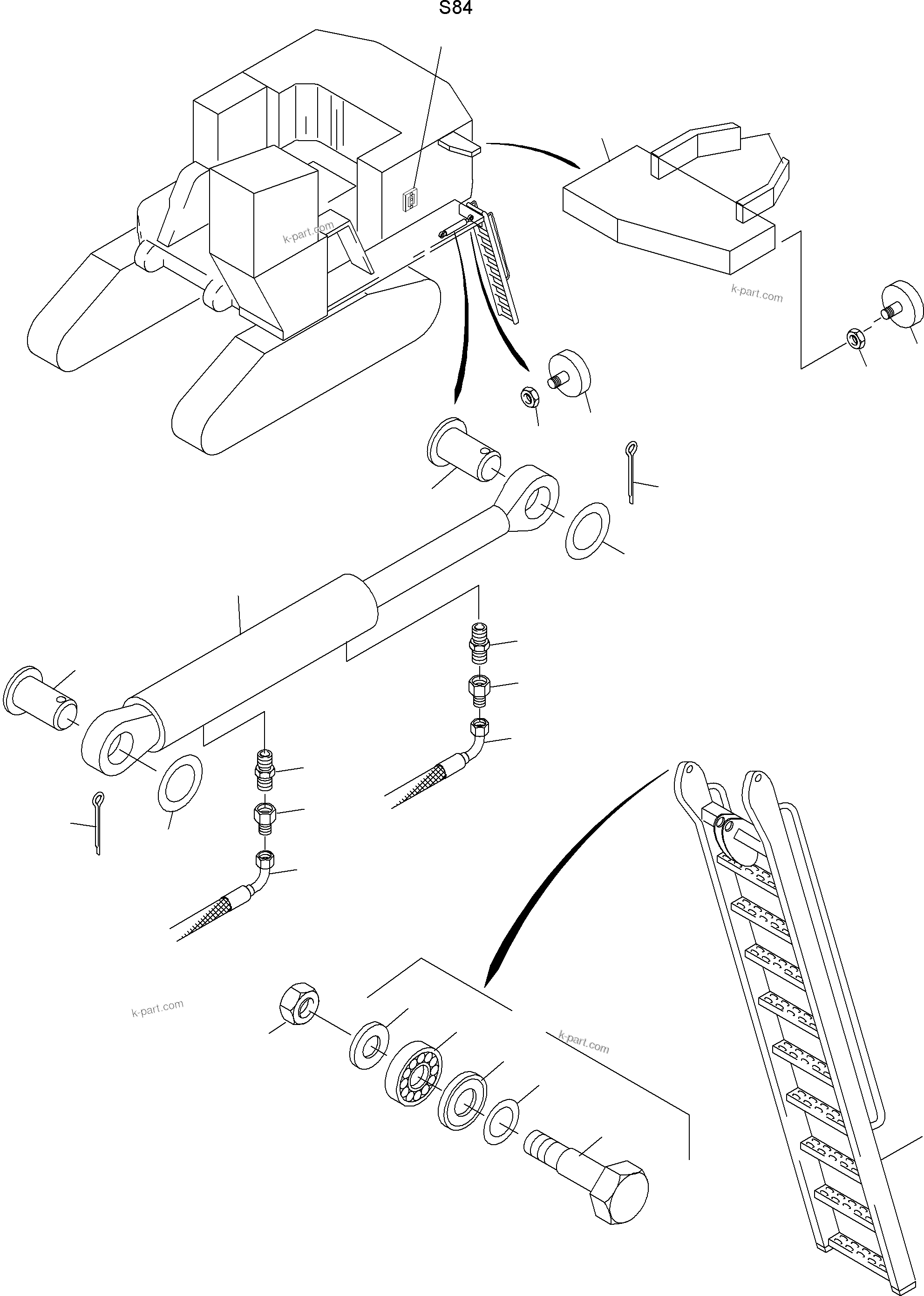 S84

k-part.com

k-part.com

k-part.com

k-part.com