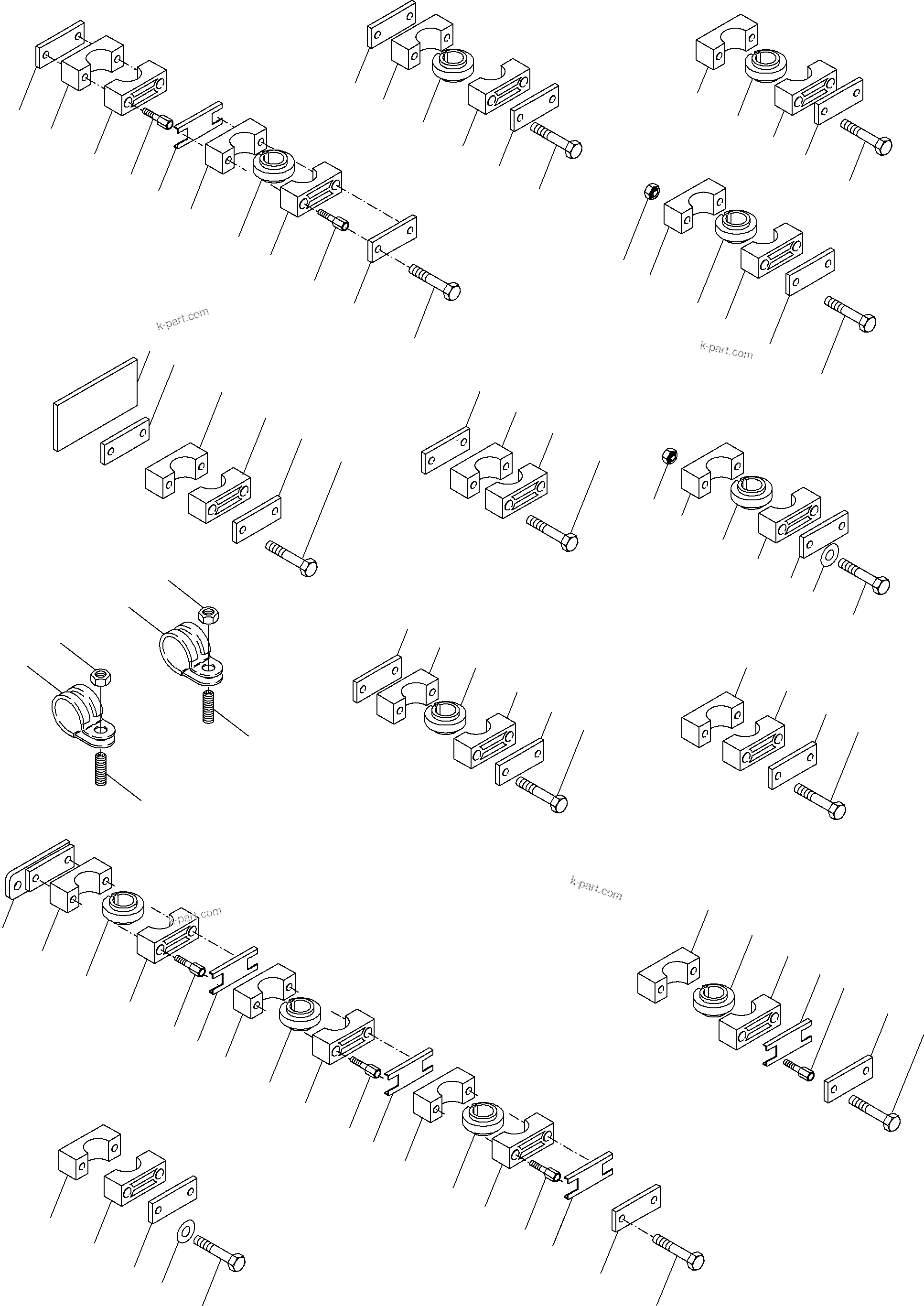 k-part.com

k-part.com

k-part.com

k-part.com