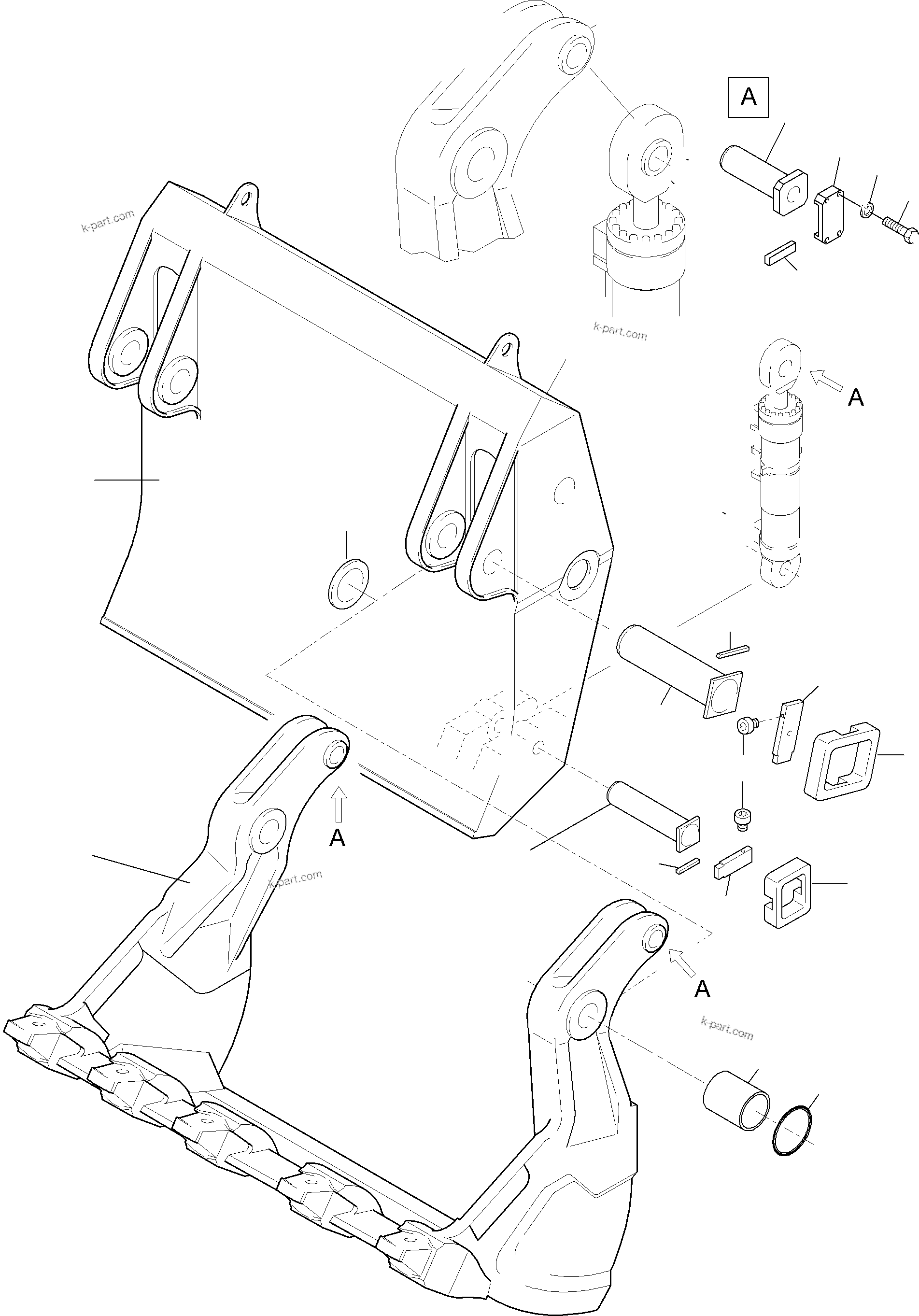 A
k-part.com
k-part.com
A
A
k-part.com
A
k-part.com