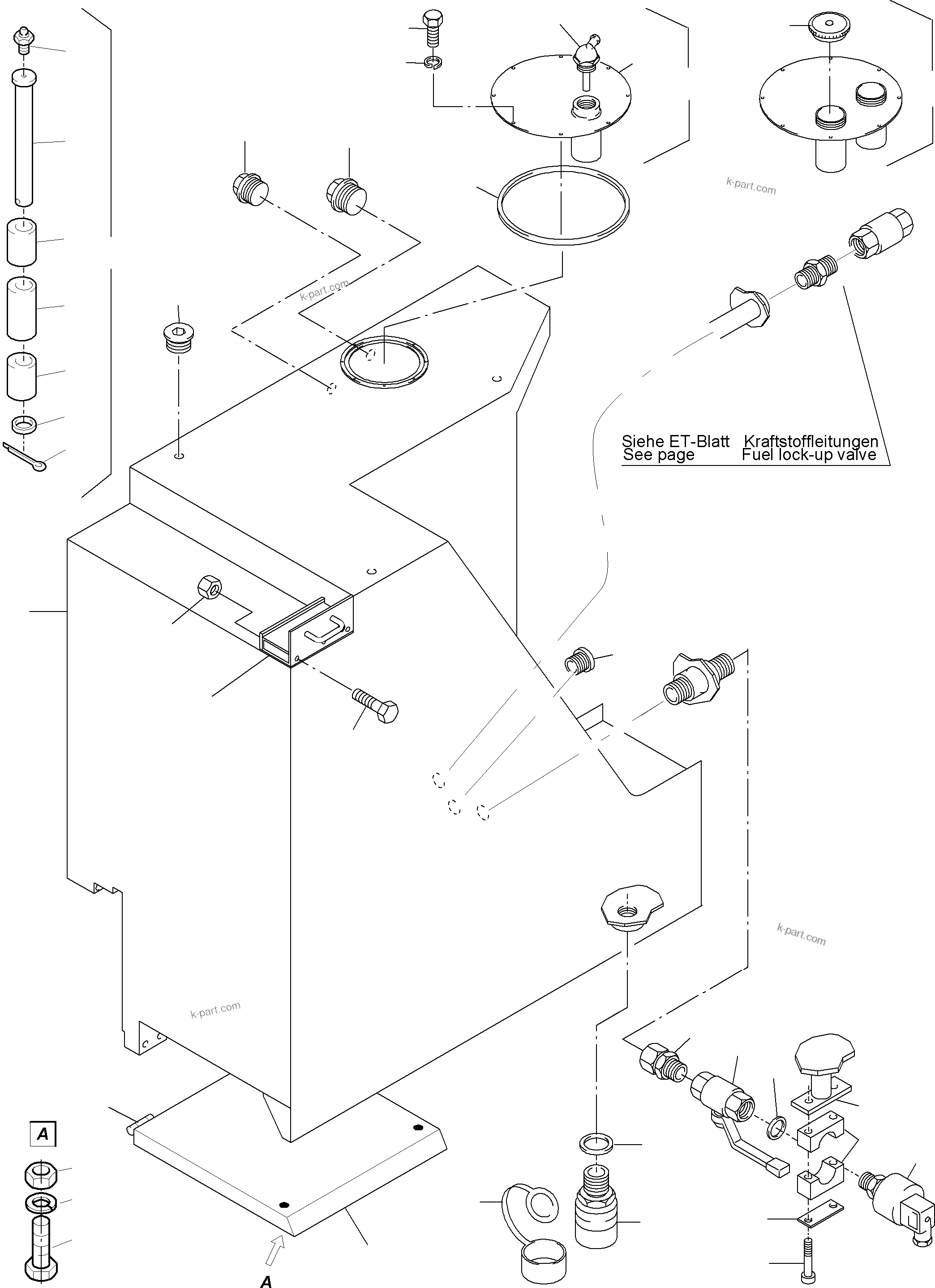 k-part.com

k-part.com

Siehe ET-Blatt Kraftstoffleitungen
See page Fuel lock-up valve

k-part.com

k-part.com

A

A