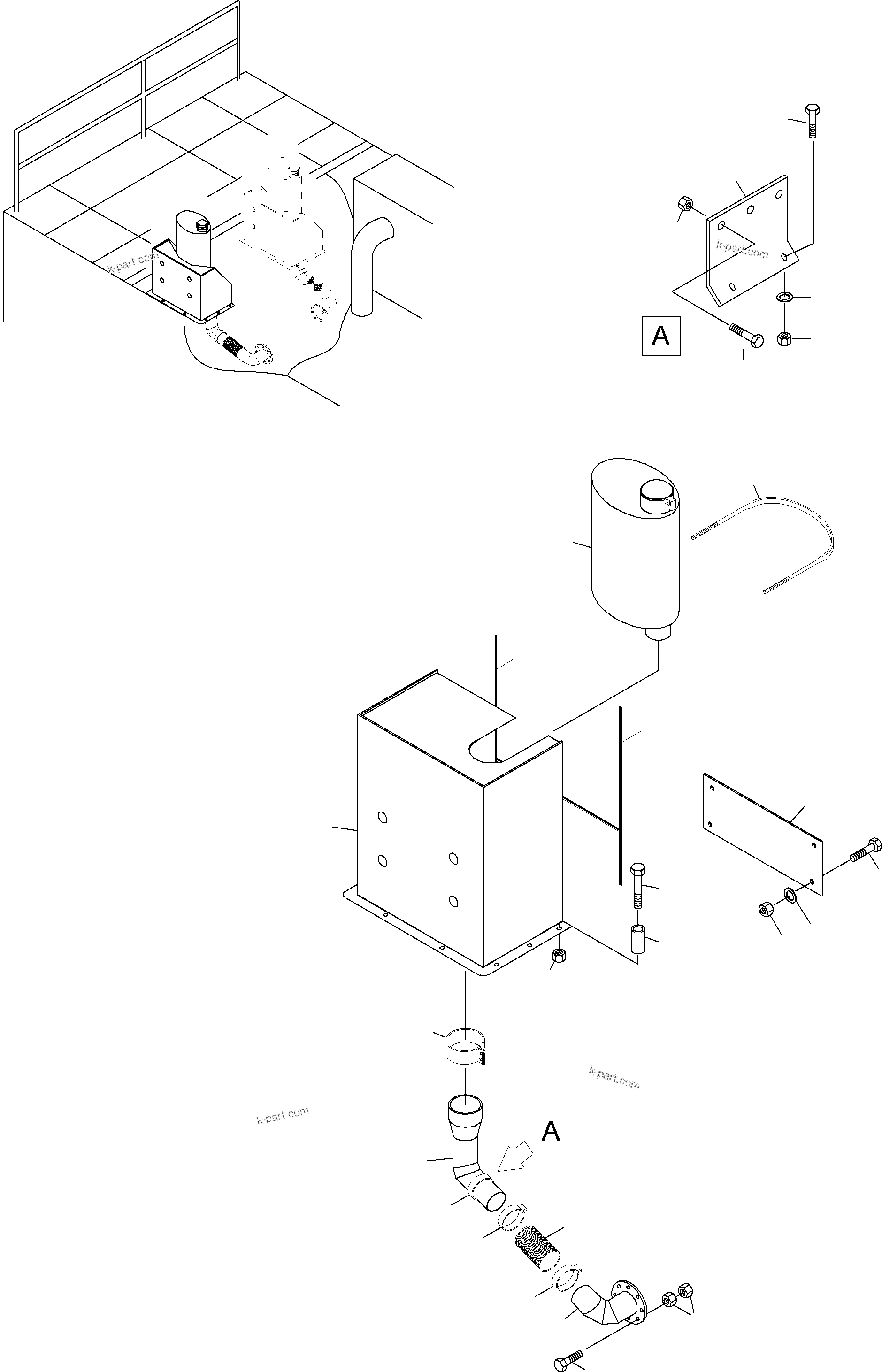 k-part.com

k-part.com

A

k-part.com

k-part.com

A