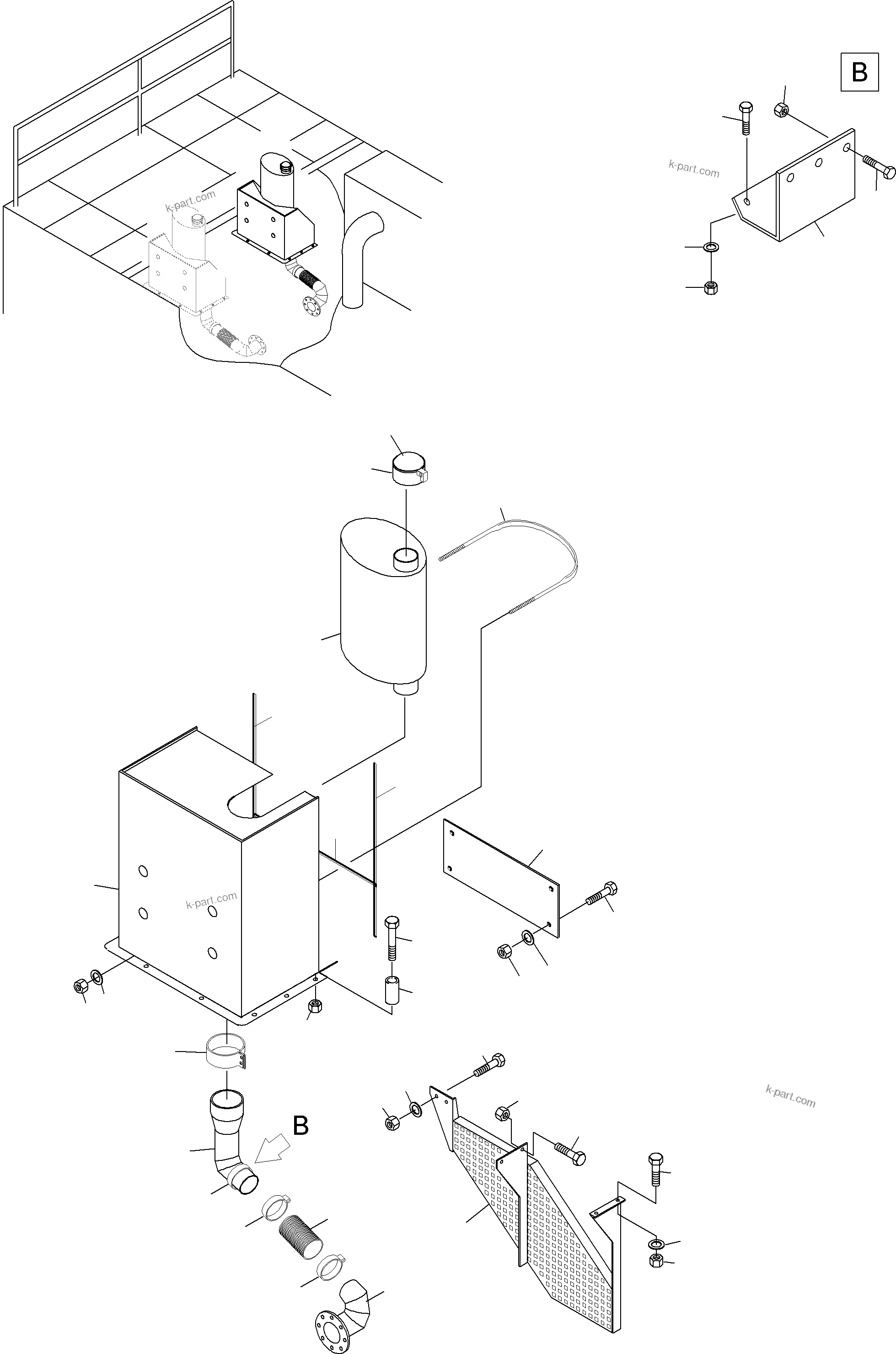 B

k-part.com

k-part.com

k-part.com

k-part.com

B