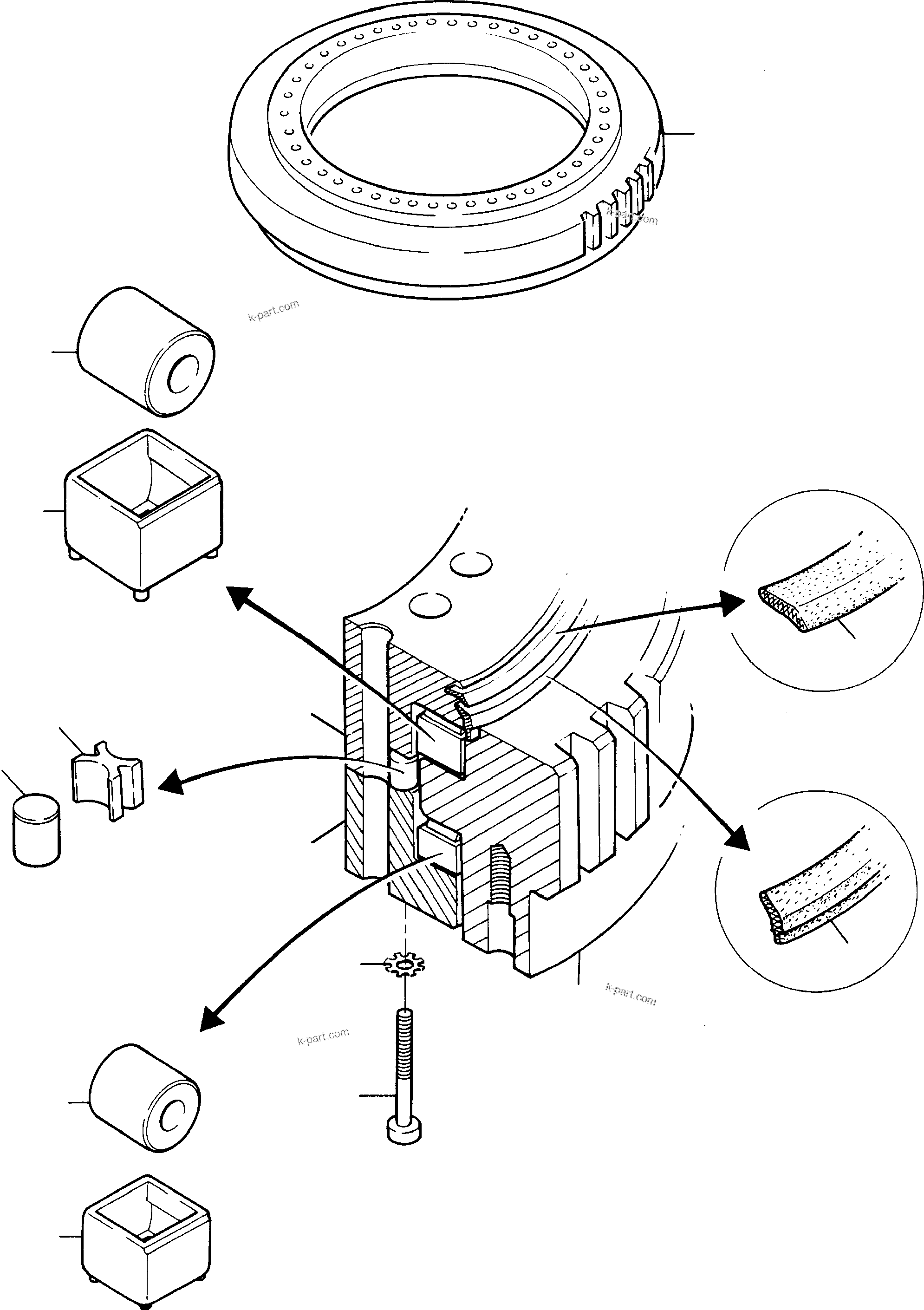 k-part.com

k-part.com

k-part.com

k-part.com