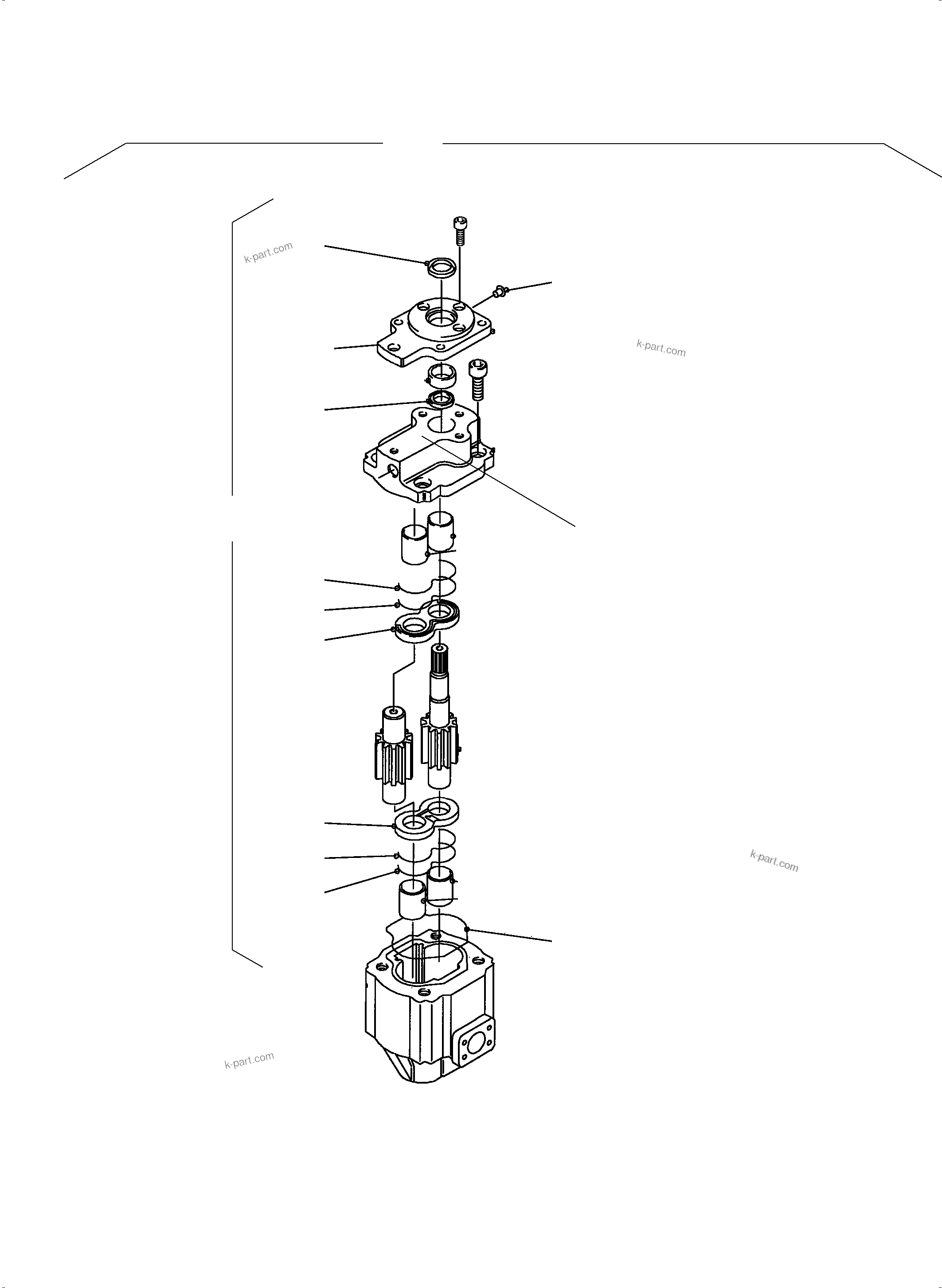 k-part.com

k-part.com

k-part.com

k-part.com