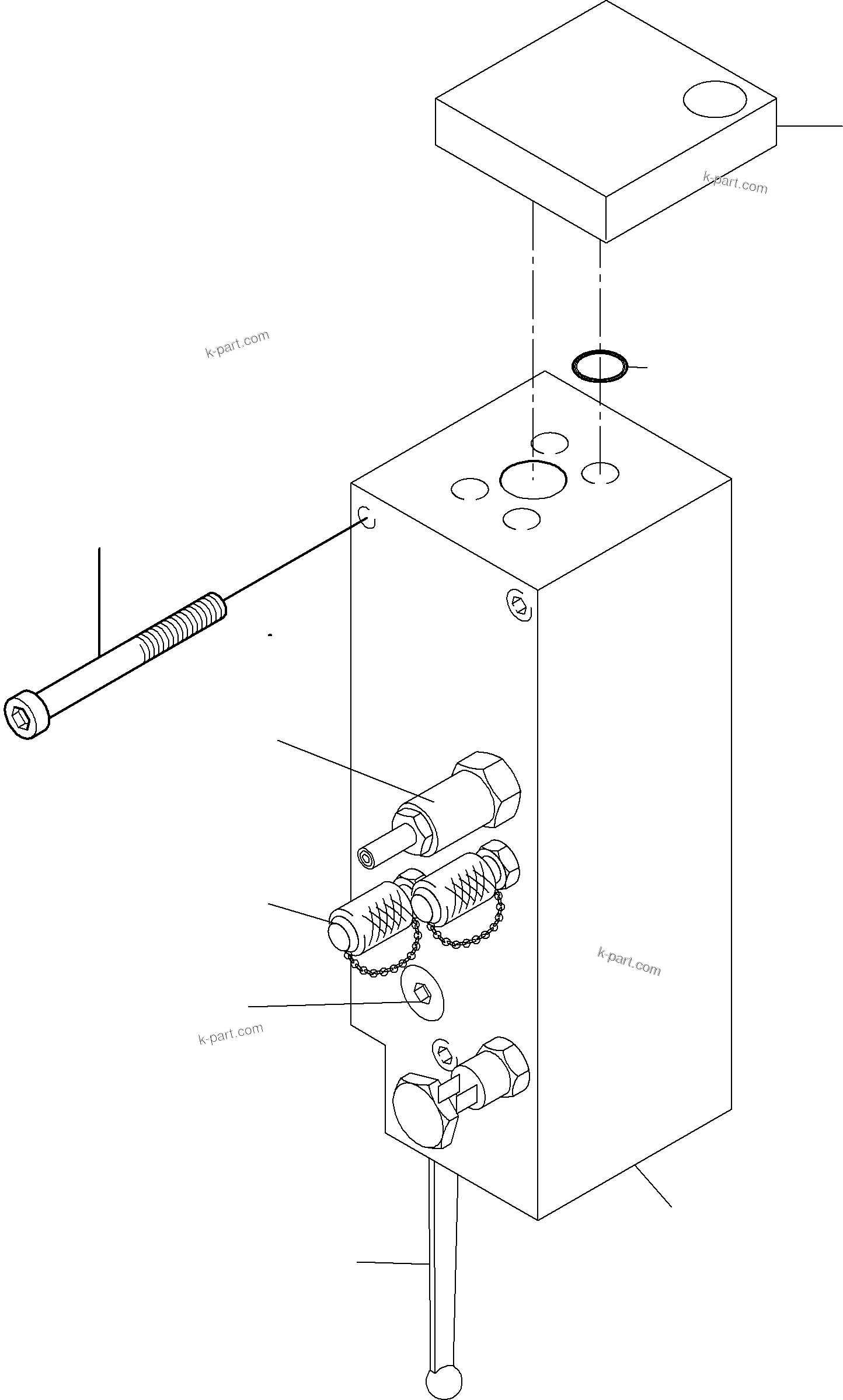 k-part.com

k-part.com

k-part.com

k-part.com