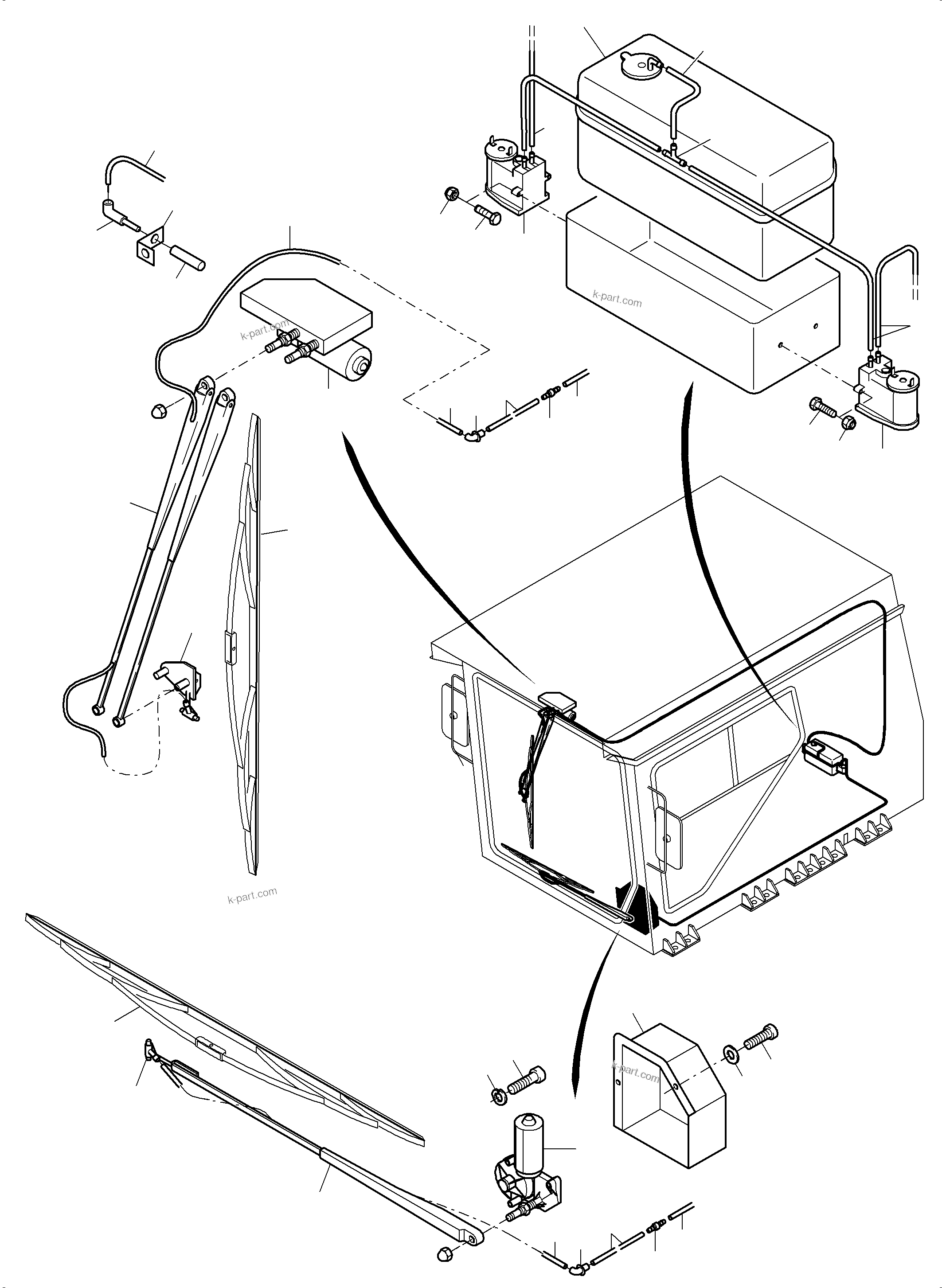 k-part.com

k-part.com

k-part.com

k-part.com