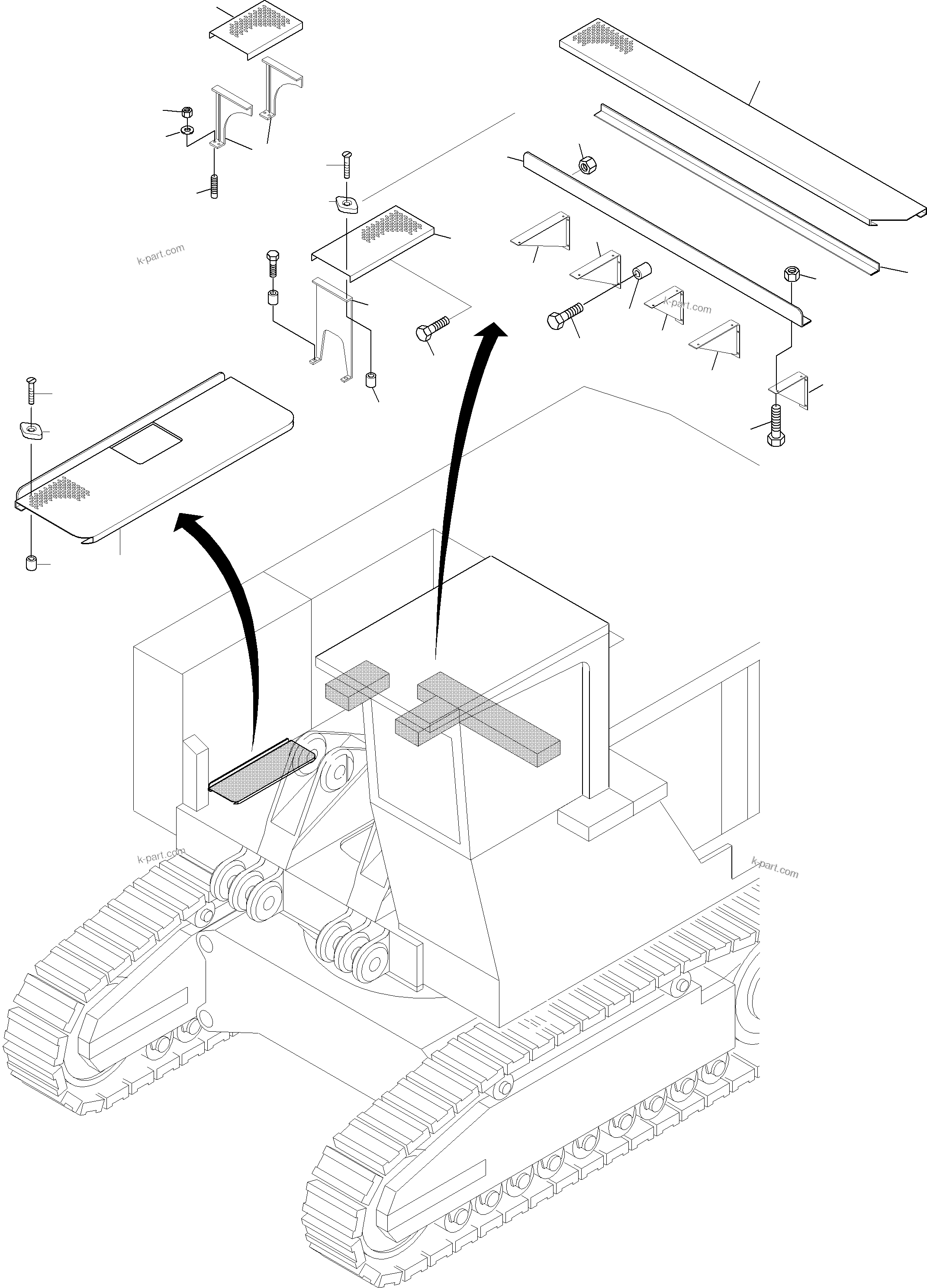 k-part.com

k-part.com

k-part.com

k-part.com