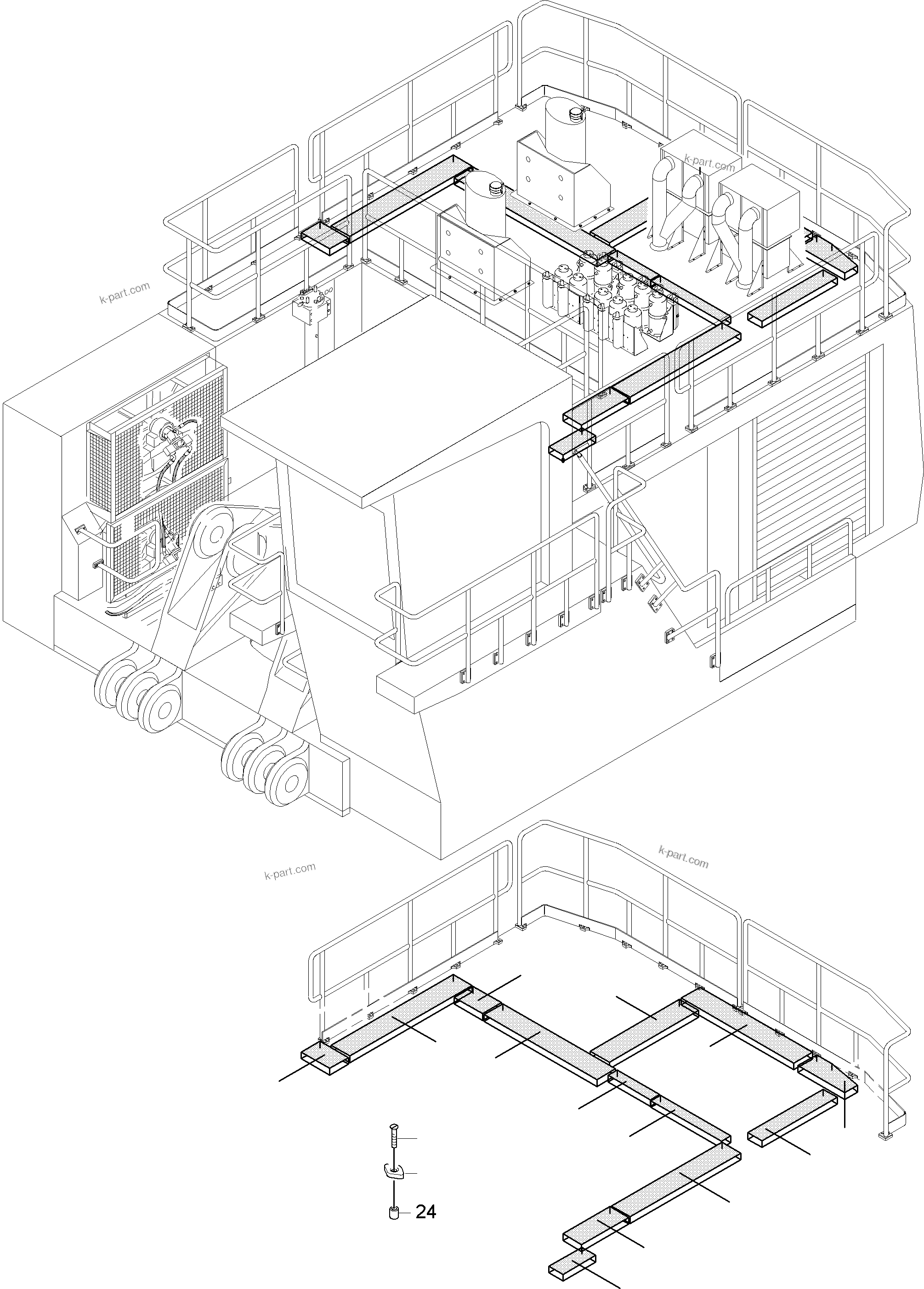 k-part.com

k-part.com

k-part.com

k-part.com

24