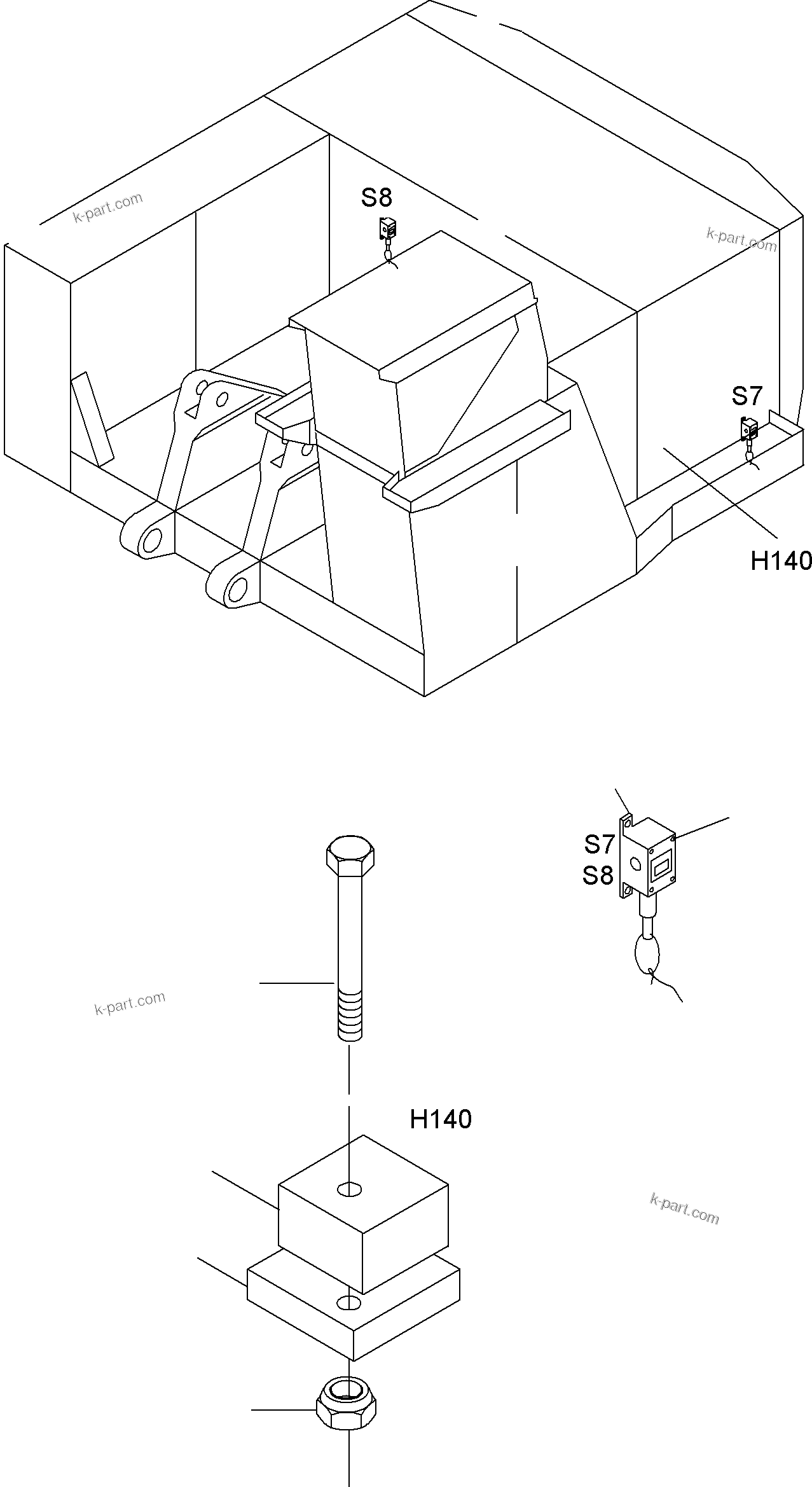 k-part.com

S8

k-part.com

S7

H140

S7
S8

k-part.com

H140

k-part.com