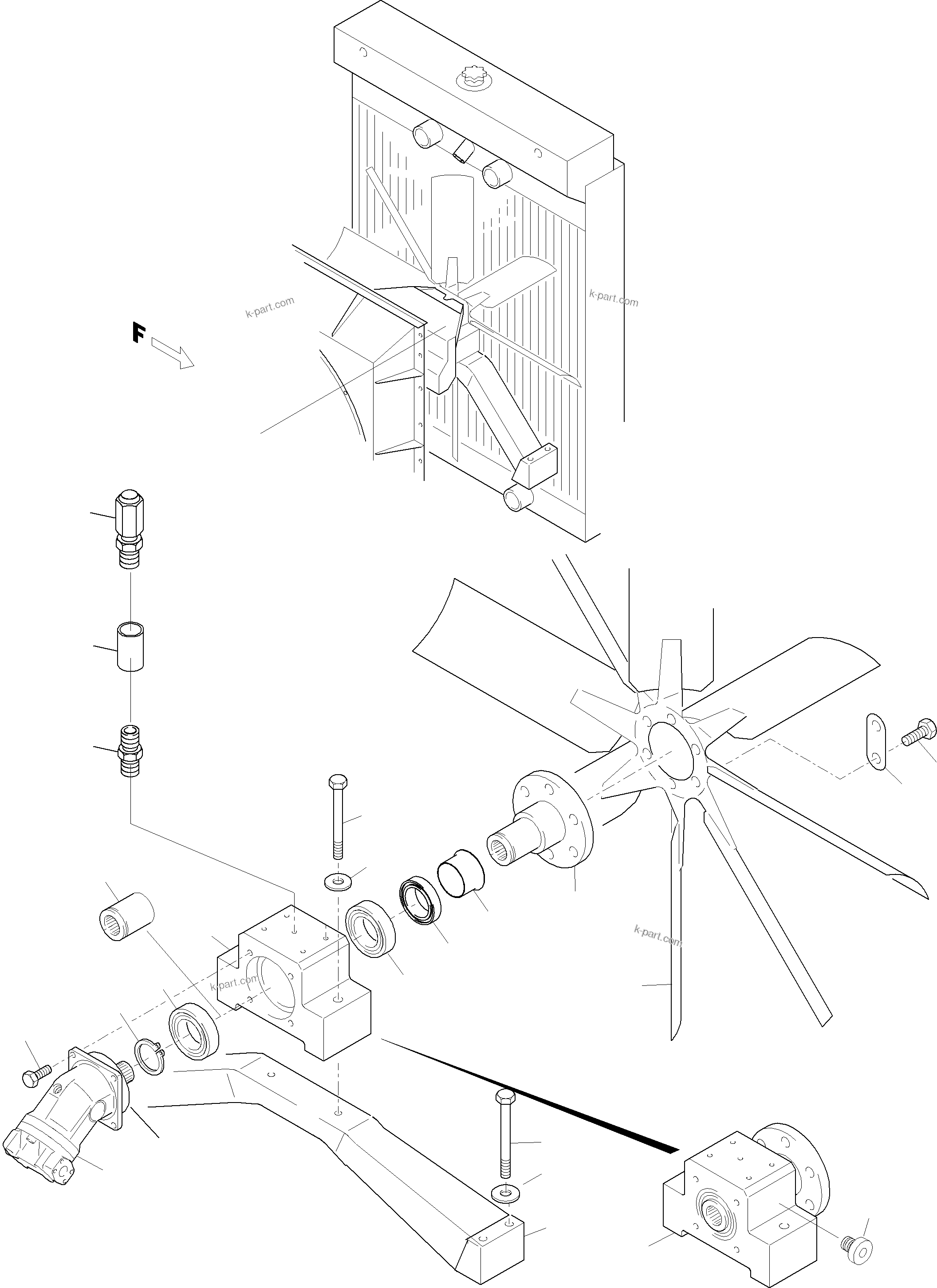 k-part.com

k-part.com

F

k-part.com

k-part.com