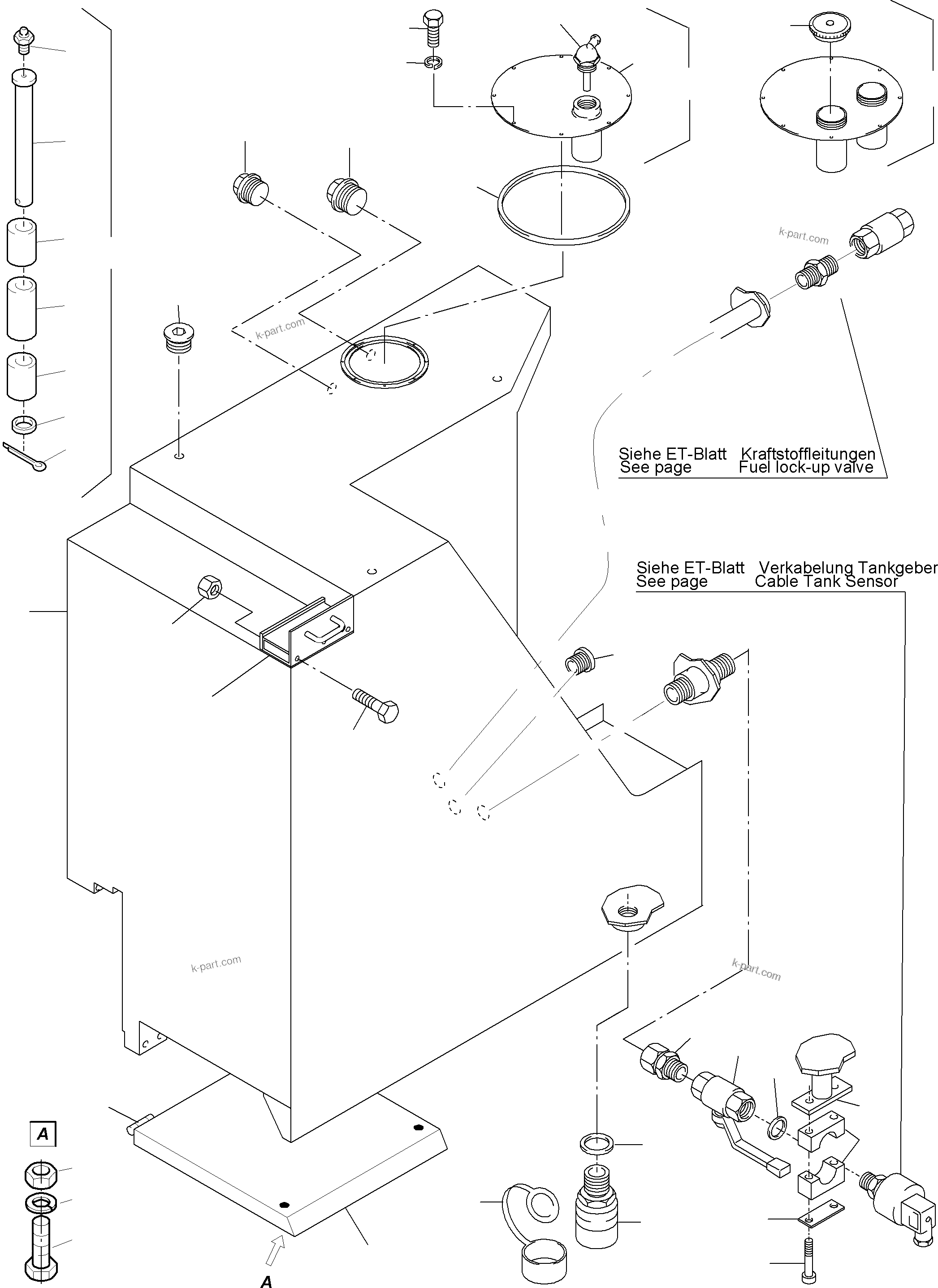 k-part.com

k-part.com

Siehe ET-Blatt Kraftstoffleitungen
See page Fuel lock-up valve

Siehe ET-Blatt Verkabelung Tankgeber
See page Cable Tank Sensor

k-part.com

k-part.com

A

A